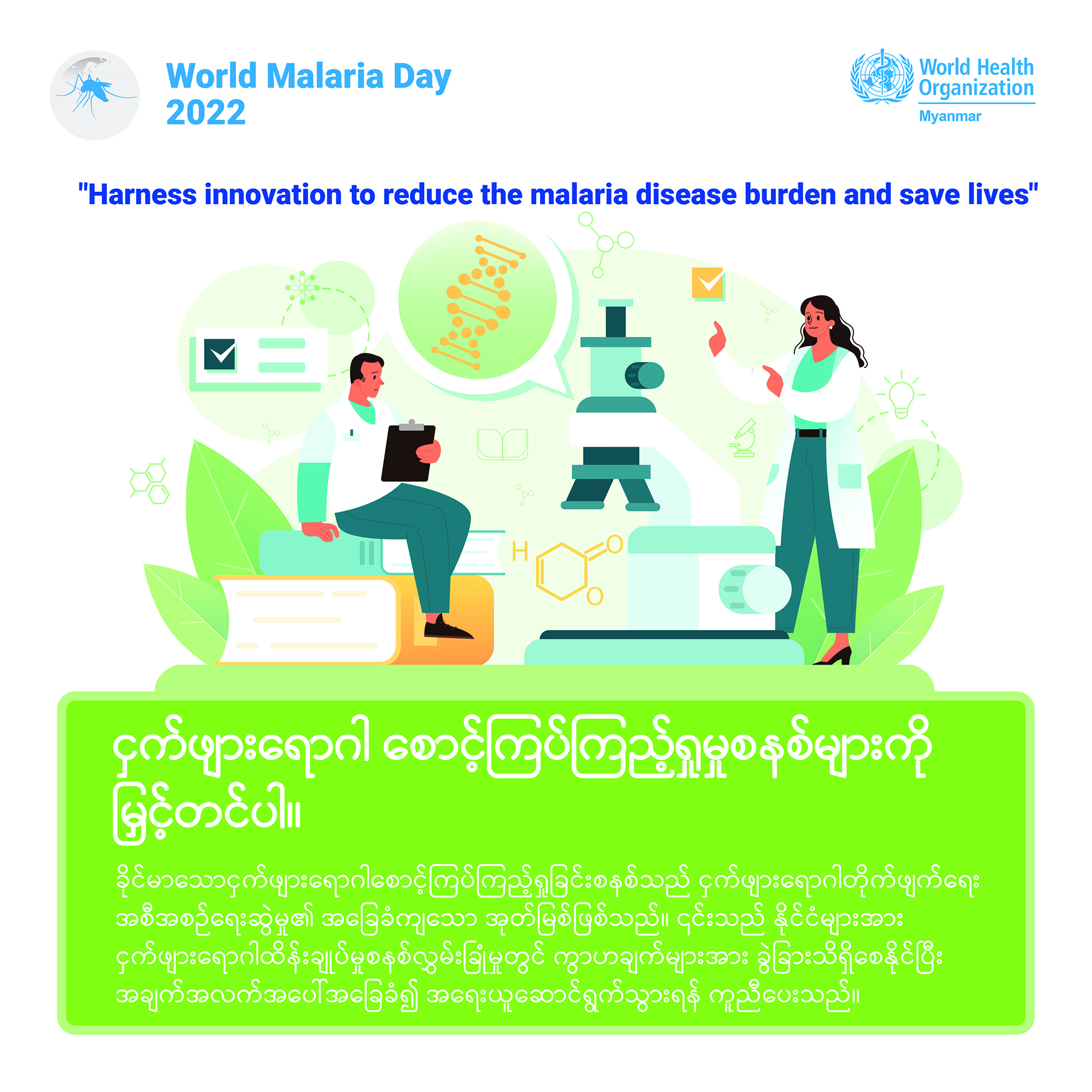 World Malaria Day 2022

World Health Organization
Myanmar

"Harness innovation to reduce the malaria disease burden and save lives"

H
O
O

ငှက်ဖျားရောဂါ စောင့်ကြပ်ကြည့်ရှုမှုစနစ်များကို မြှင့်တင်ပါ။

ခိုင်မာသောငှက်ဖျားရောဂါစောင့်ကြပ်ကြည့်ရှုခြင်းစနစ်သည် ငှက်ဖျားရောဂါတိုက်ဖျက်ရေး အစီအစဉ်ရေးဆွဲမှု၏ အခြေခံကျသော အုတ်မြစ်ဖြစ်သည်။ ၎င်းသည် နိုင်ငံများအား ငှက်ဖျားရောဂါထိန်းချုပ်မှုစနစ်လွှမ်းခြုံမှုတွင် ကွာဟချက်များအား ခွဲခြားသိရှိစေနိုင်ပြီး အချက်အလက်အပေါ်အခြေခံ၍ အရေးယူဆောင်ရွက်သွားရန် ကူညီပေးသည်။