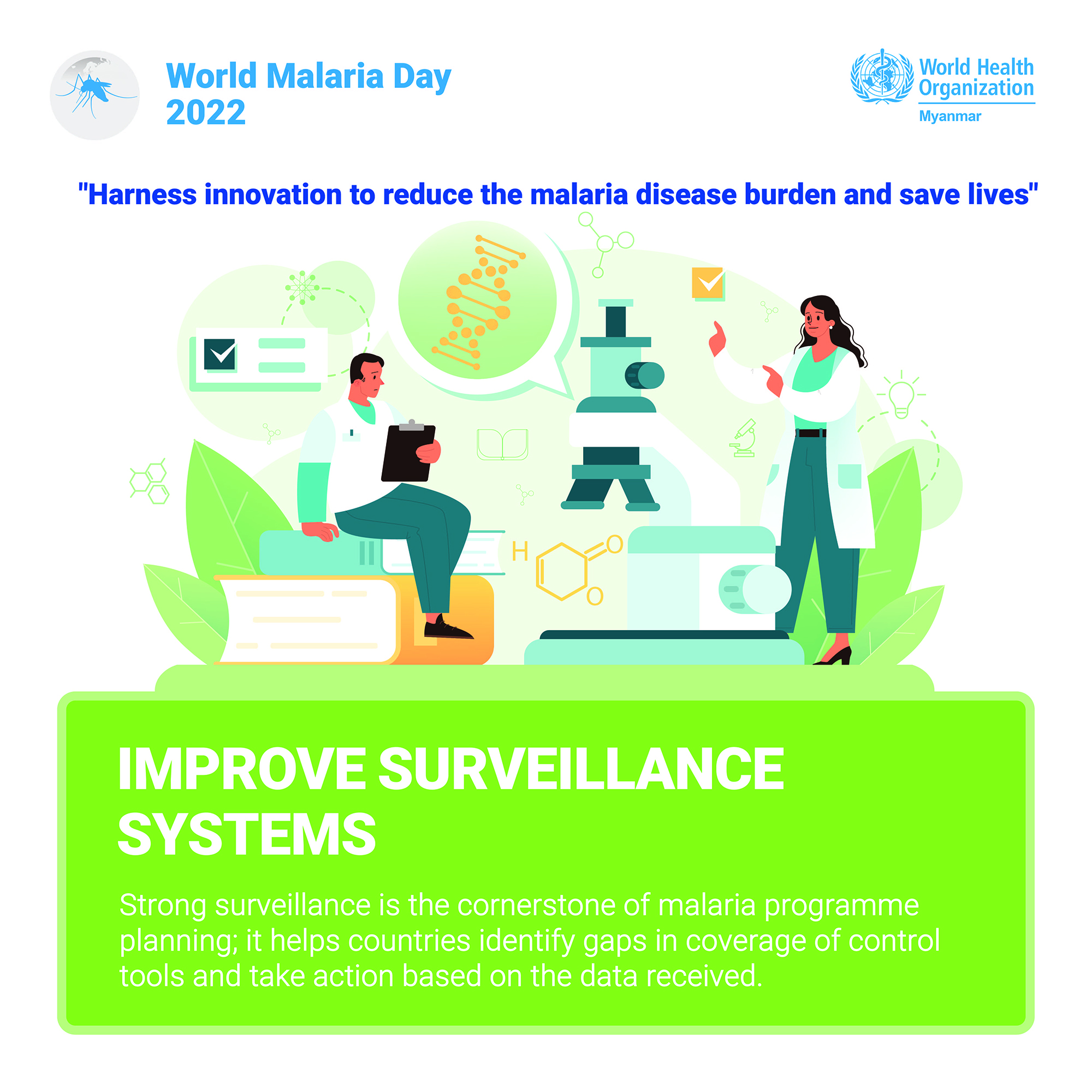 World Malaria Day
2022

World Health Organization
Myanmar

"Harness innovation to reduce the malaria disease burden and save lives"

H

O

O

IMPROVE SURVEILLANCE SYSTEMS

Strong surveillance is the cornerstone of malaria programme planning; it helps countries identify gaps in coverage of control tools and take action based on the data received.