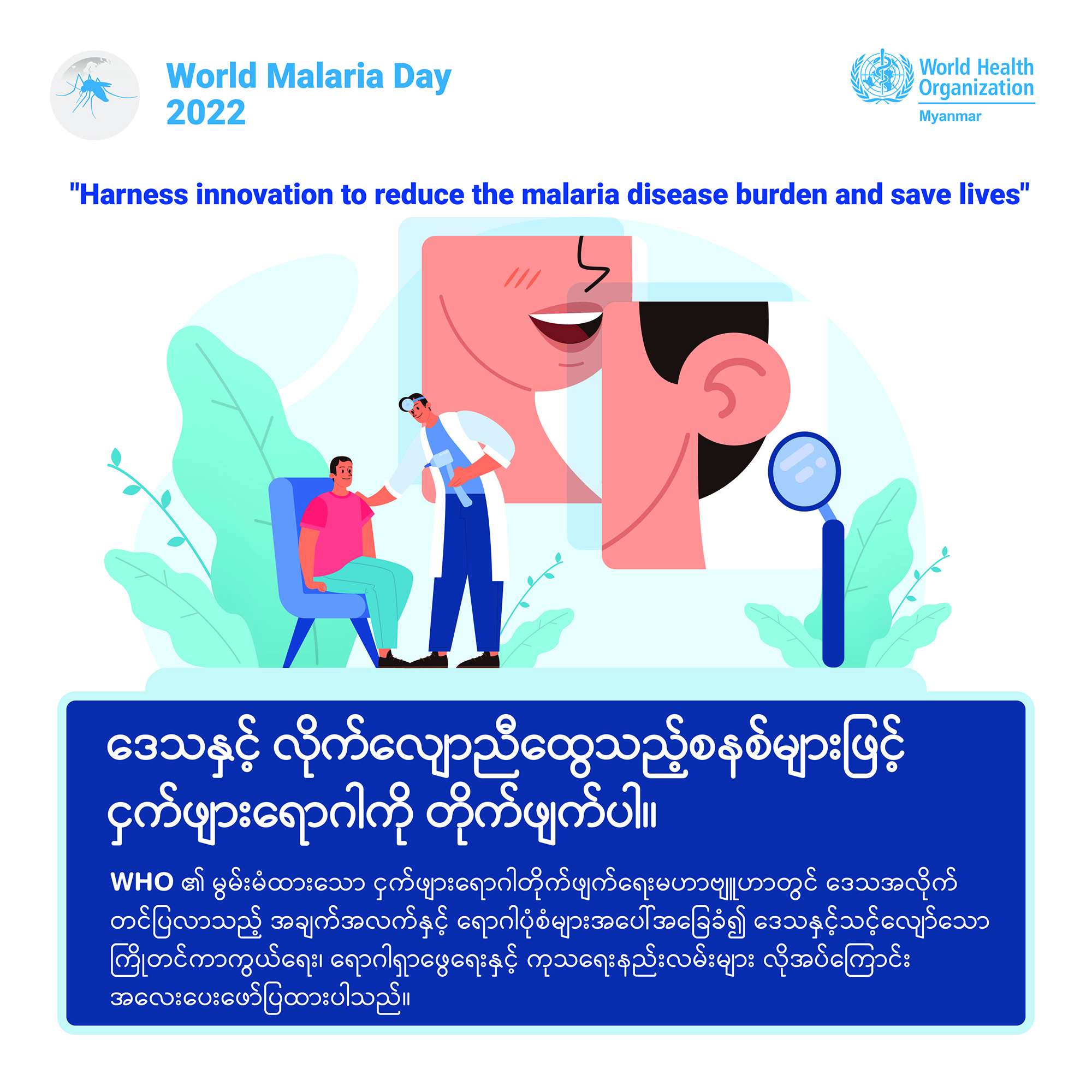 World Malaria Day
2022

World Health Organization
Myanmar

"Harness innovation to reduce the malaria disease burden and save lives"

ဒေသနှင့် လိုက်လျောညီထွေသည့်စနစ်များဖြင့် ငှက်ဖျားရောဂါကို တိုက်ဖျက်ပါ။

WHO ၏ မွမ်းမံထားသော ငှက်ဖျားရောဂါတိုက်ဖျက်ရေးမဟာဗျူဟာတွင် ဒေသအလိုက် တင်ပြလာသည့် အချက်အလက်နှင့် ရောဂါပုံစံများအပေါ်အခြေခံ၍ ဒေသနှင့်သင့်လျော်သော ကြိုတင်ကာကွယ်ရေး၊ ရောဂါရှာဖွေရေးနှင့် ကုသရေးနည်းလမ်းများ လိုအပ်ကြောင်း အလေးပေးဖော်ပြထားပါသည်။