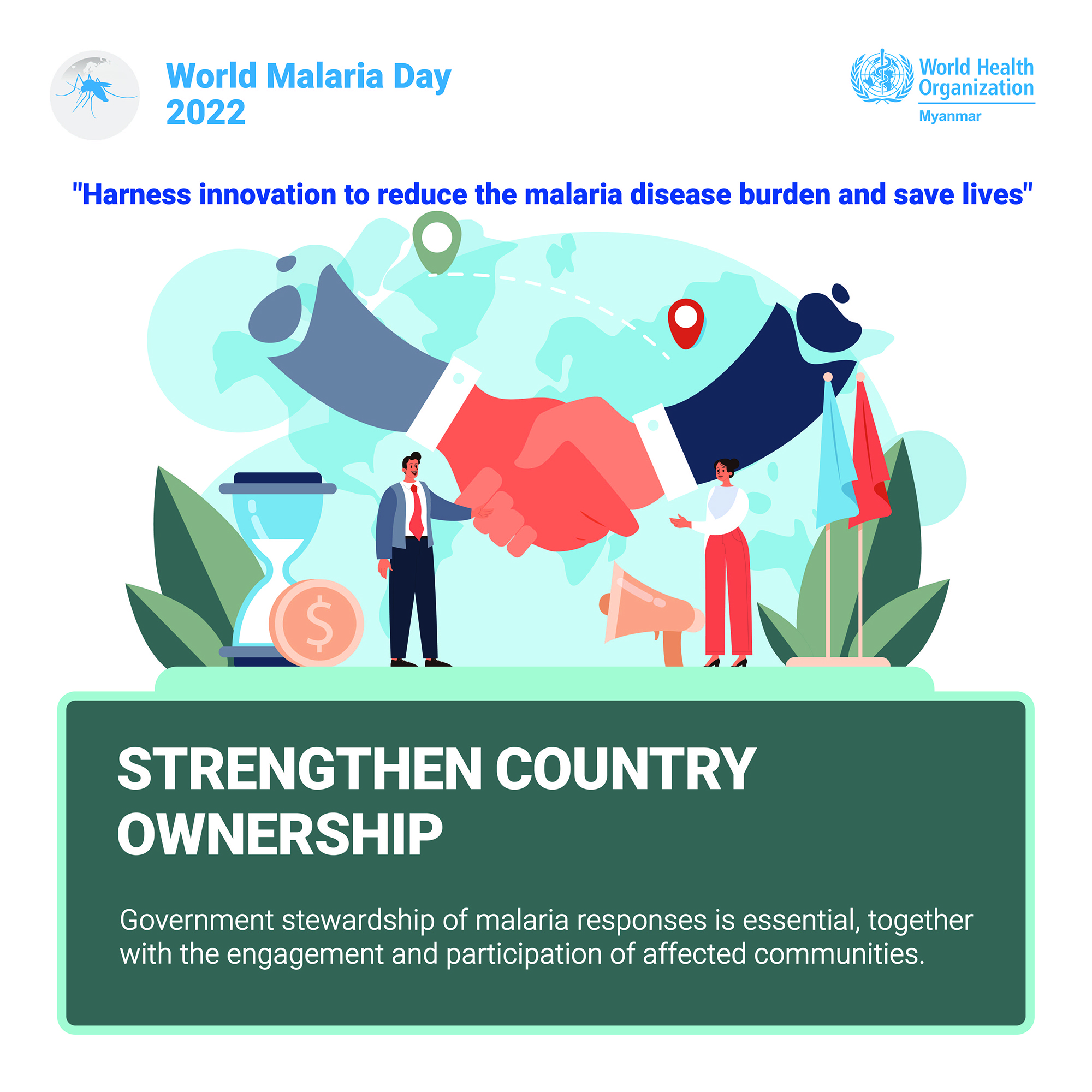 World Malaria Day
2022

World Health
Organization
Myanmar

"Harness innovation to reduce the malaria disease burden and save lives"

$

STRENGTHEN COUNTRY OWNERSHIP

Government stewardship of malaria responses is essential, together with the engagement and participation of affected communities.