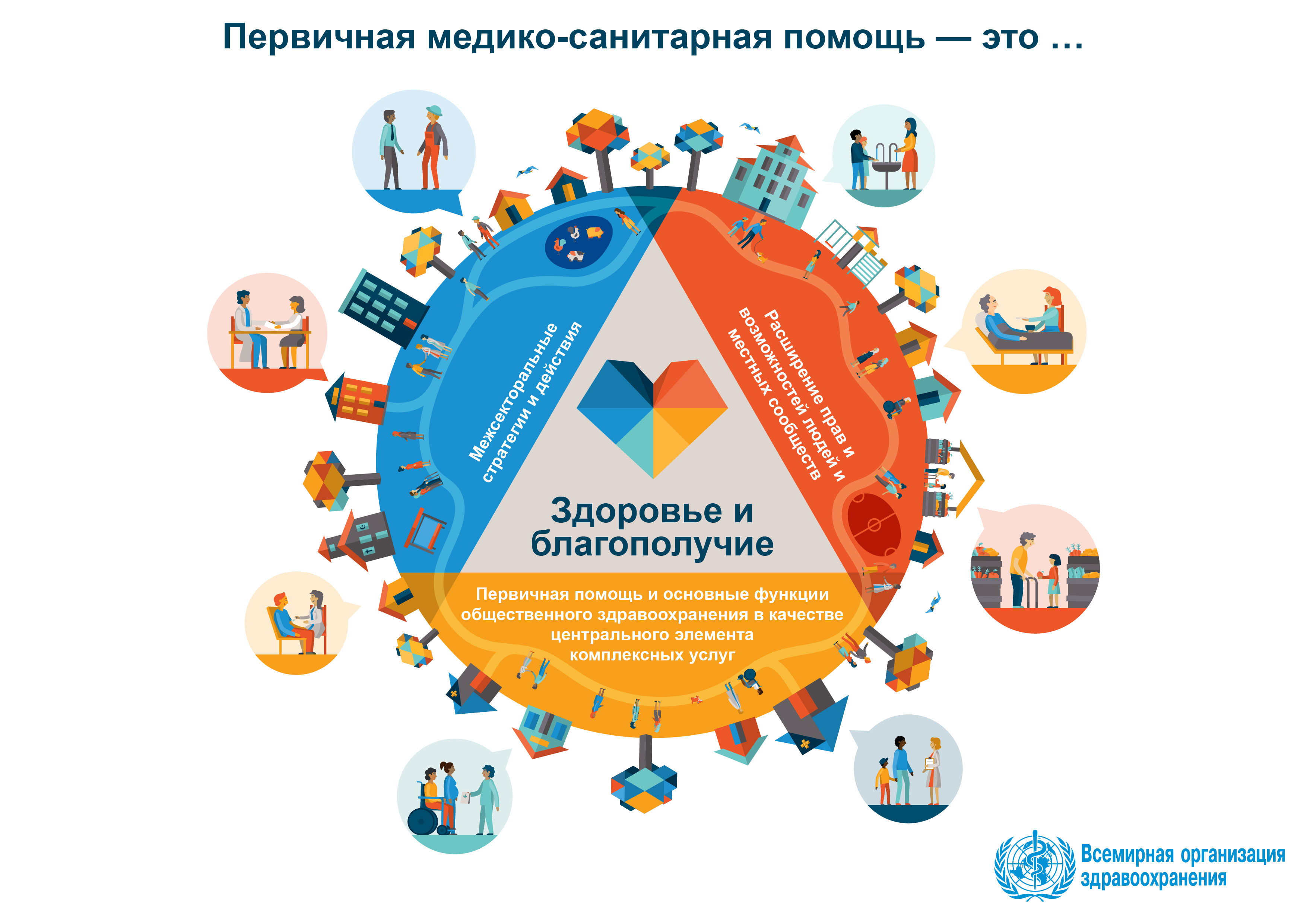 Первичная медико-санитарная помощь — это …

Межсекторальные стратегии и действия

Расширение прав и возможностей людей и местных сообществ

Здоровье и благополучие

Первичная помощь и основные функции общественного здравоохранения в качестве центрального элемента комплексных услуг

Всемирная организация здравоохранения