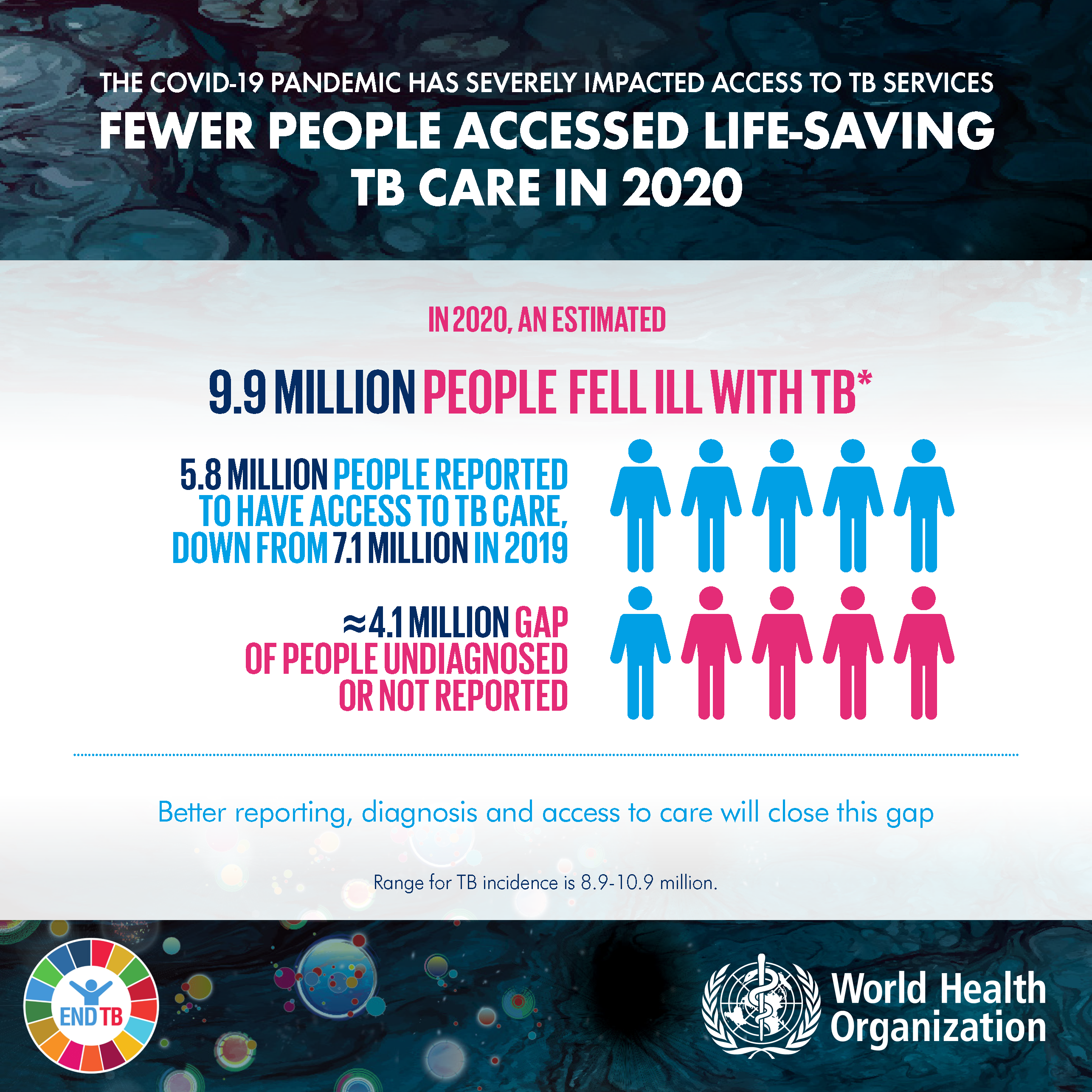 THE COVID-19 PANDEMIC HAS SEVERELY IMPACTED ACCESS TO TB SERVICES

FEWER PEOPLE ACCESSED LIFE-SAVING TB CARE IN 2020

IN 2020, AN ESTIMATED

9.9 MILLION PEOPLE FELL ILL WITH TB*

5.8 MILLION PEOPLE REPORTED TO HAVE ACCESS TO TB CARE, DOWN FROM 7.1 MILLION IN 2019

≈4.1 MILLION GAP OF PEOPLE UNDIAGNOSED OR NOT REPORTED

Better reporting, diagnosis and access to care will close this gap

Range for TB incidence is 8.9-10.9 million.

END TB

World Health Organization