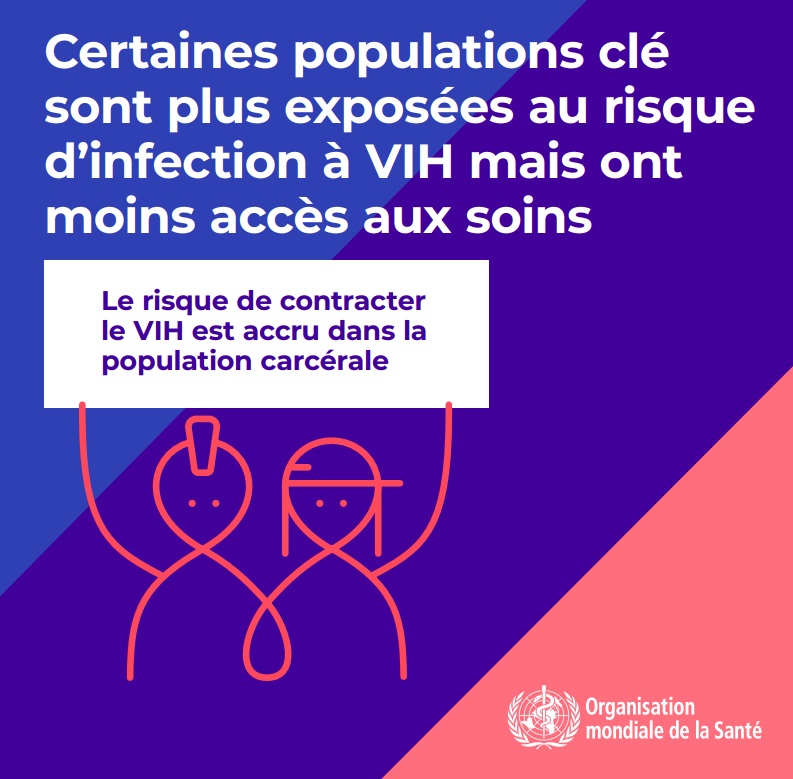 Certaines populations clé sont plus exposées au risque d’infection à VIH mais ont moins accès aux soins

Le risque de contracter le VIH est accru dans la population carcérale

Organisation mondiale de la Santé