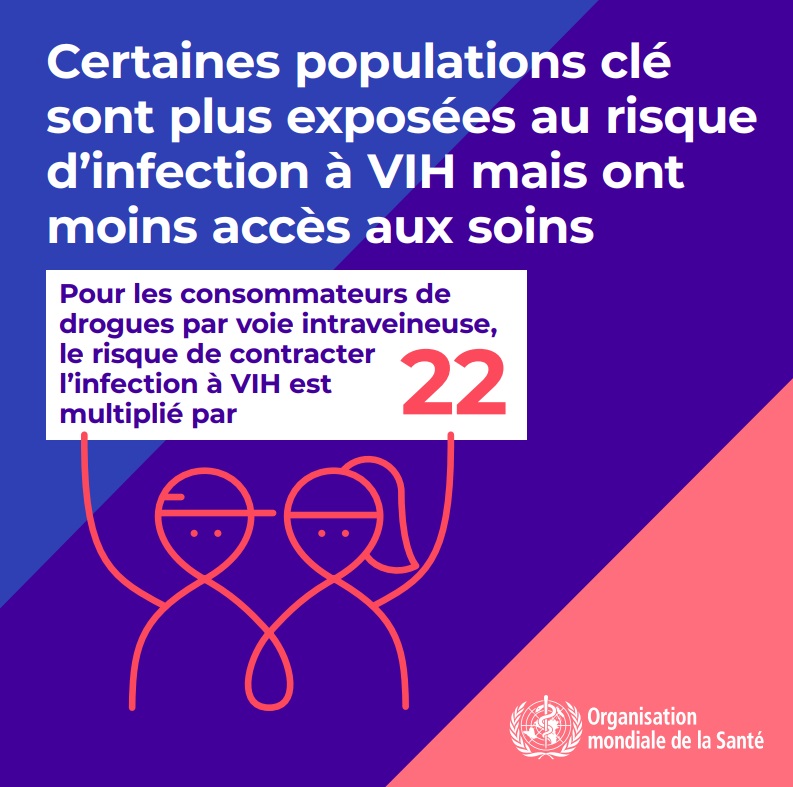 Certaines populations clé sont plus exposées au risque d’infection à VIH mais ont moins accès aux soins

Pour les consommateurs de drogues par voie intraveineuse, le risque de contracter l’infection à VIH est multiplié par 22

Organisation mondiale de la Santé