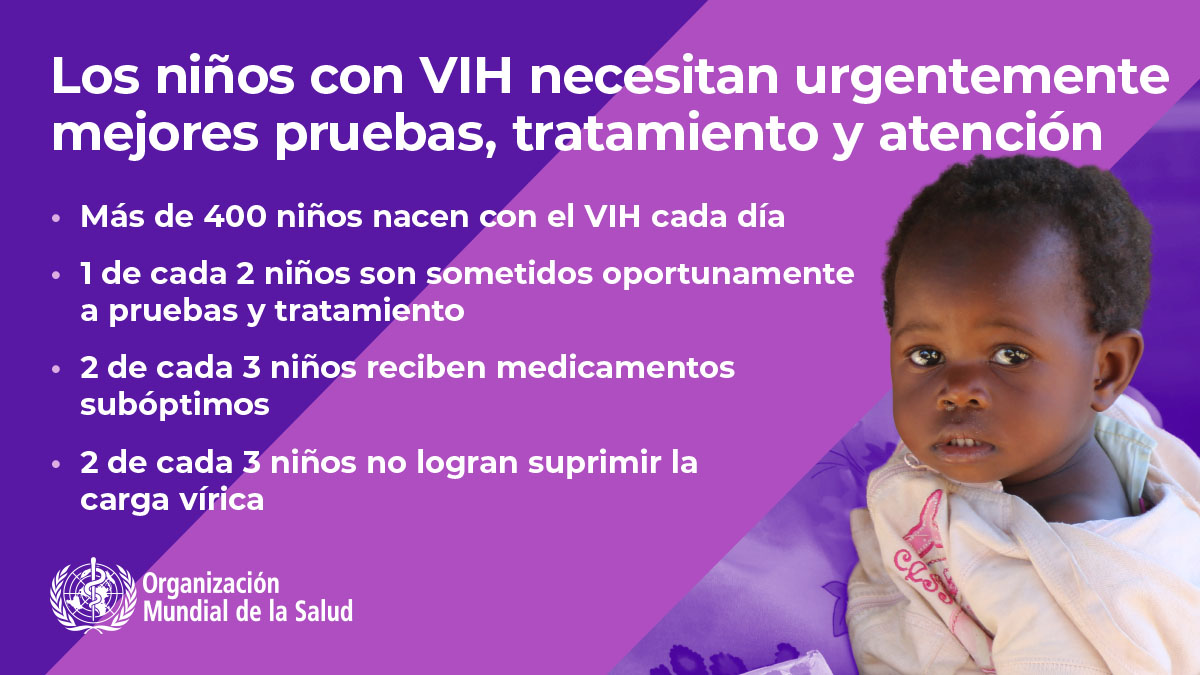 Los niños con VIH necesitan urgentemente mejores pruebas, tratamiento y atención

• Más de 400 niños nacen con el VIH cada día

• 1 de cada 2 niños son sometidos oportunamente a pruebas y tratamiento

• 2 de cada 3 niños reciben medicamentos subóptimos

• 2 de cada 3 niños no logran suprimir la carga vírica

Organización Mundial de la Salud