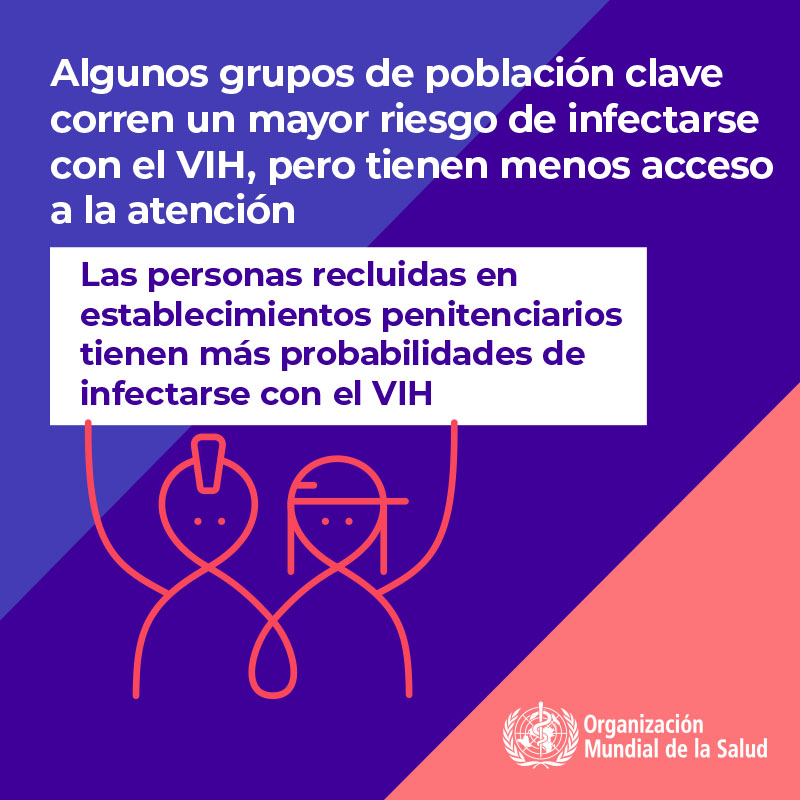 Algunos grupos de población clave corren un mayor riesgo de infectarse con el VIH, pero tienen menos acceso a la atención

Las personas recluidas en establecimientos penitenciarios tienen más probabilidades de infectarse con el VIH

Organización Mundial de la Salud