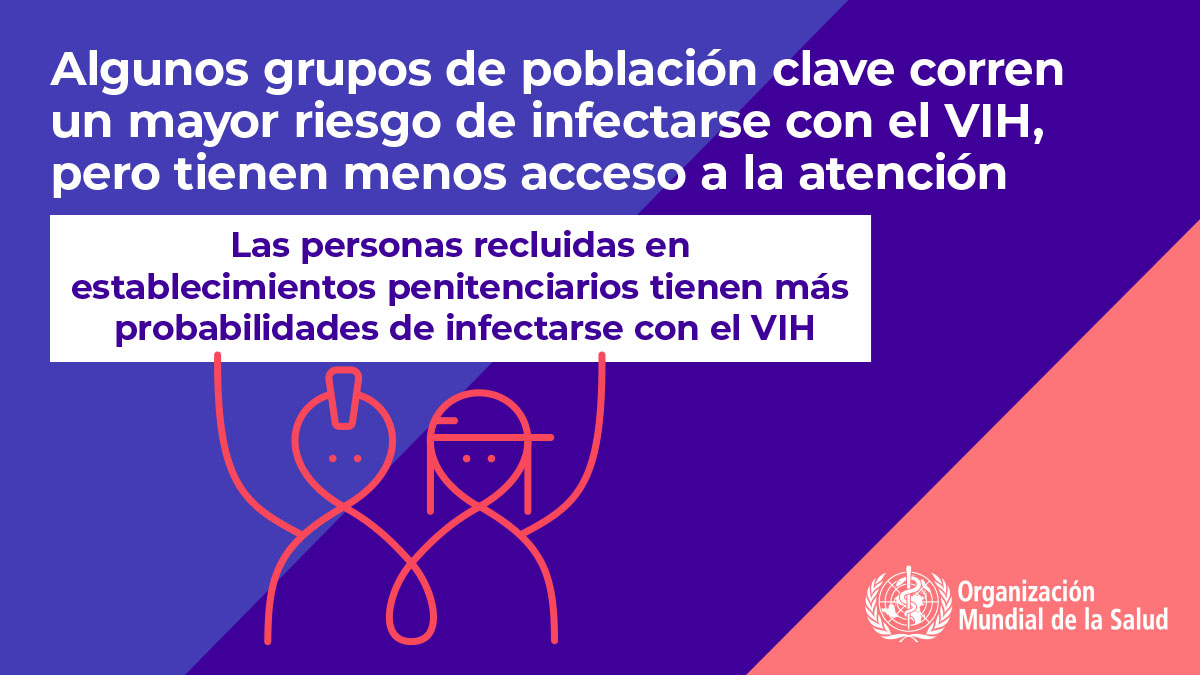 Algunos grupos de población clave corren un mayor riesgo de infectarse con el VIH, pero tienen menos acceso a la atención

Las personas recluidas en establecimientos penitenciarios tienen más probabilidades de infectarse con el VIH

Organización Mundial de la Salud