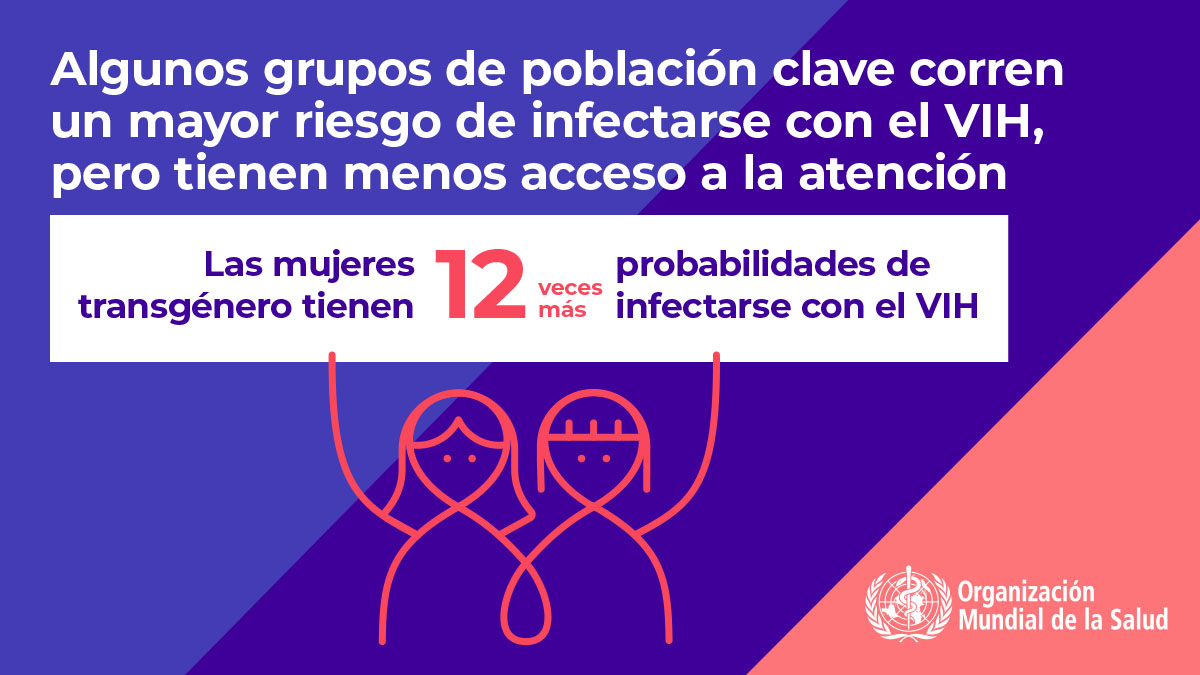 Algunos grupos de población clave corren un mayor riesgo de infectarse con el VIH, pero tienen menos acceso a la atención

Las mujeres transgénero tienen 12 veces más probabilidades de infectarse con el VIH

Organización Mundial de la Salud