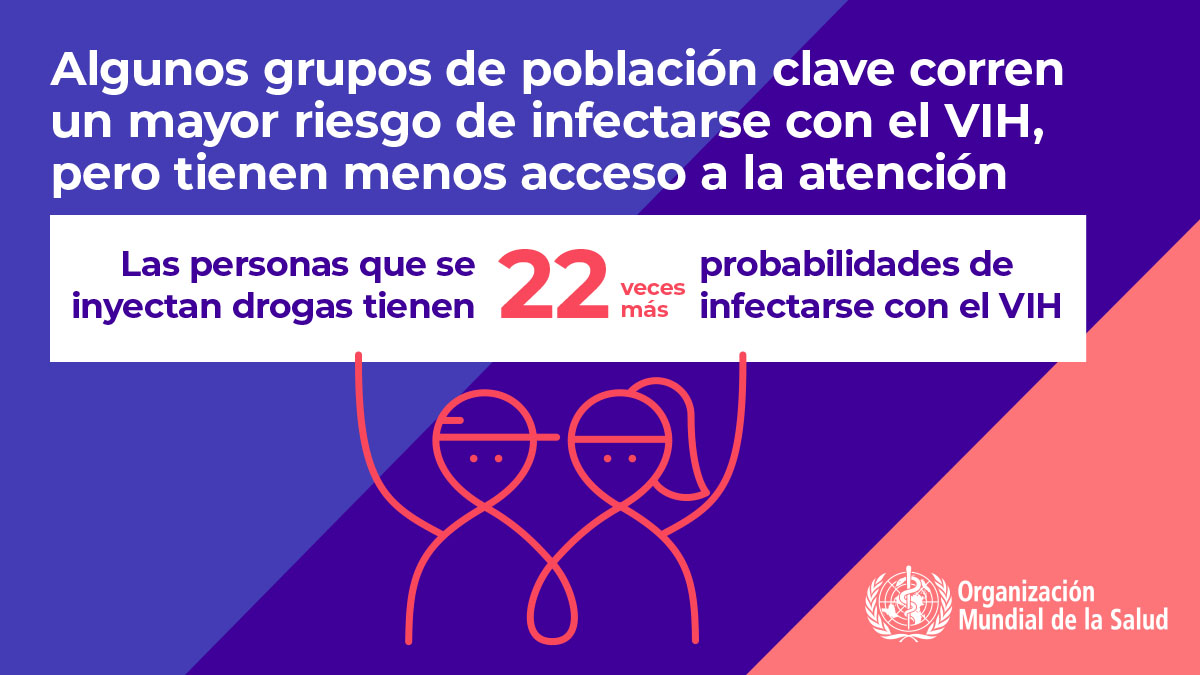 Algunos grupos de población clave corren un mayor riesgo de infectarse con el VIH, pero tienen menos acceso a la atención

Las personas que se inyectan drogas tienen 22 veces más probabilidades de infectarse con el VIH

Organización Mundial de la Salud