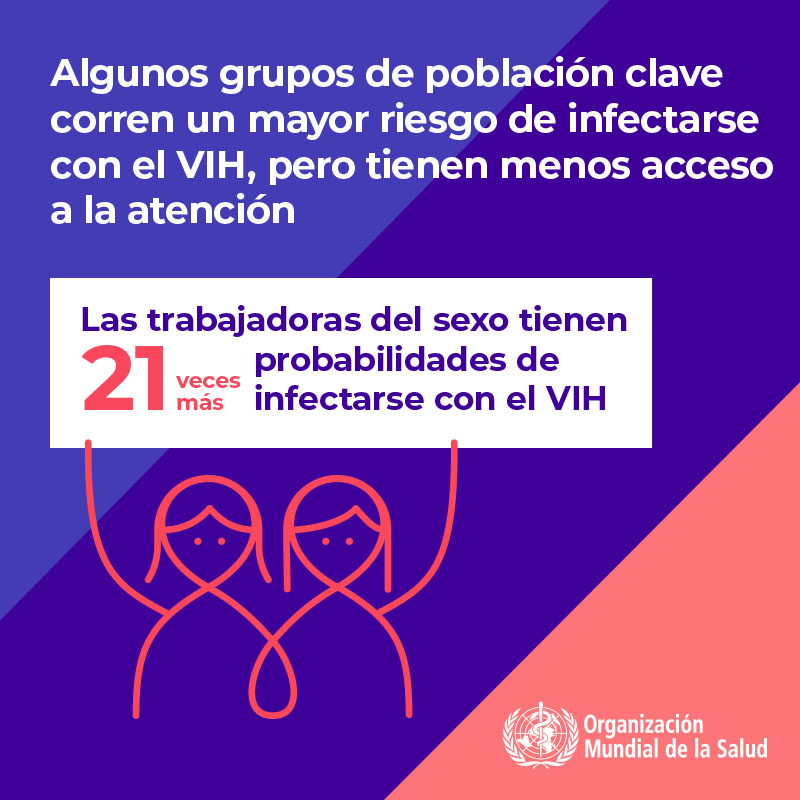 Algunos grupos de población clave corren un mayor riesgo de infectarse con el VIH, pero tienen menos acceso a la atención

Las trabajadoras del sexo tienen 21 veces más probabilidades de infectarse con el VIH

Organización Mundial de la Salud