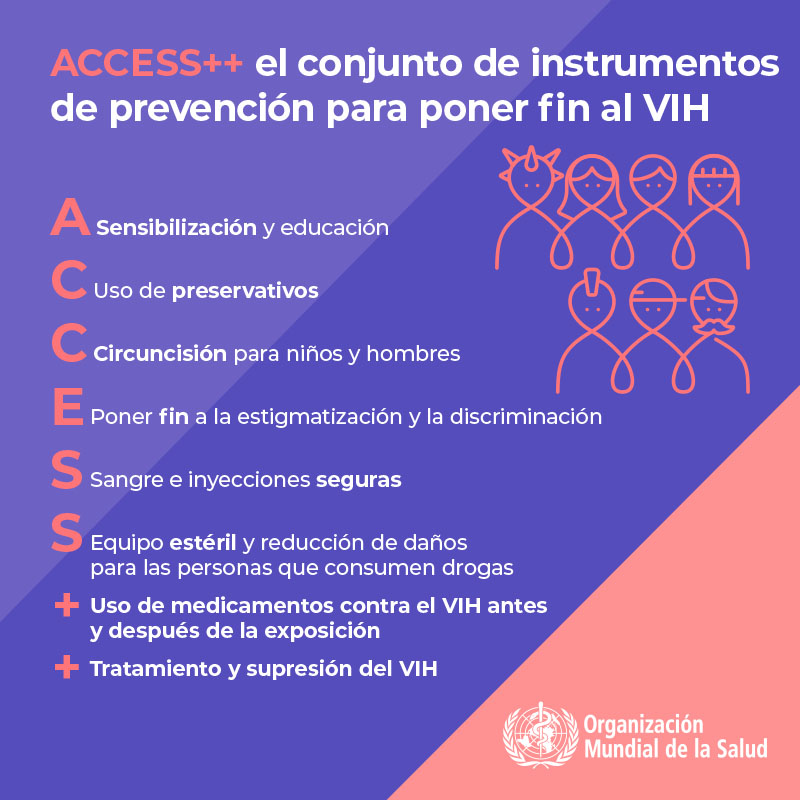 ACCESS++ el conjunto de instrumentos de prevención para poner fin al VIH

A Sensibilización y educación

C Uso de preservativos

C Circuncisión para niños y hombres

E Poner fin a la estigmatización y la discriminación

S Sangre e inyecciones seguras

S Equipo estéril y reducción de daños para las personas que consumen drogas

+ Uso de medicamentos contra el VIH antes y después de la exposición

+ Tratamiento y supresión del VIH

Organización Mundial de la Salud