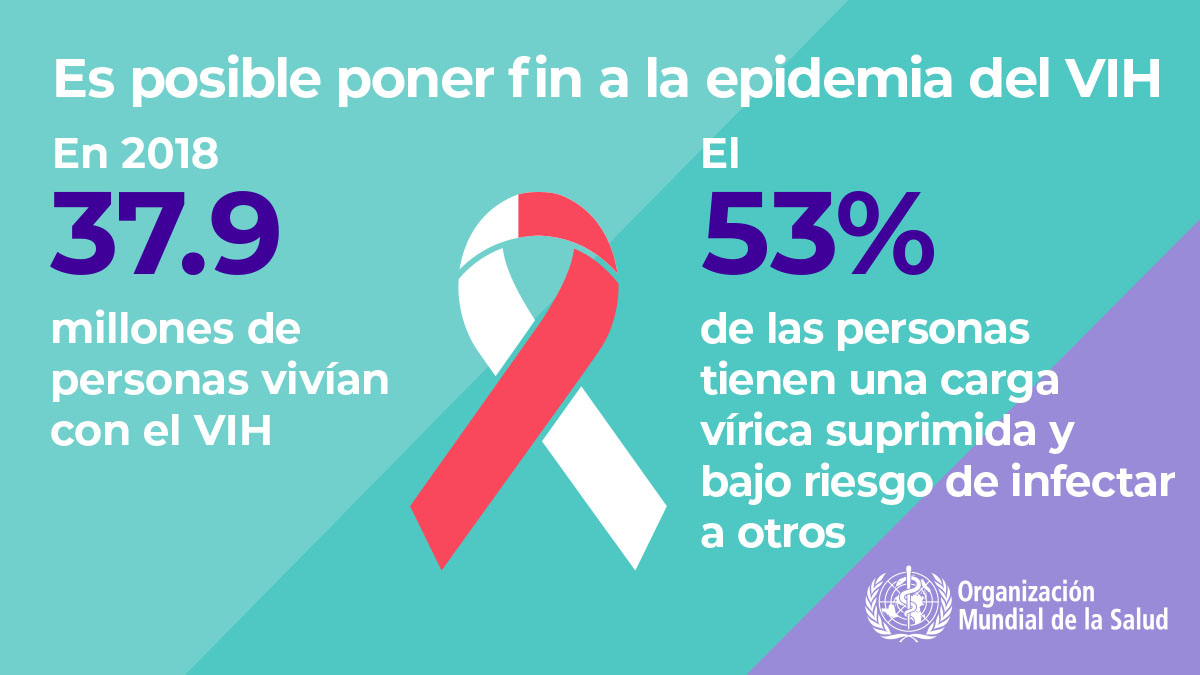 Es posible poner fin a la epidemia del VIH

En 2018

37.9

millones de personas vivían con el VIH

El

53%

de las personas tienen una carga vírica suprimida y bajo riesgo de infectar a otros

Organización Mundial de la Salud