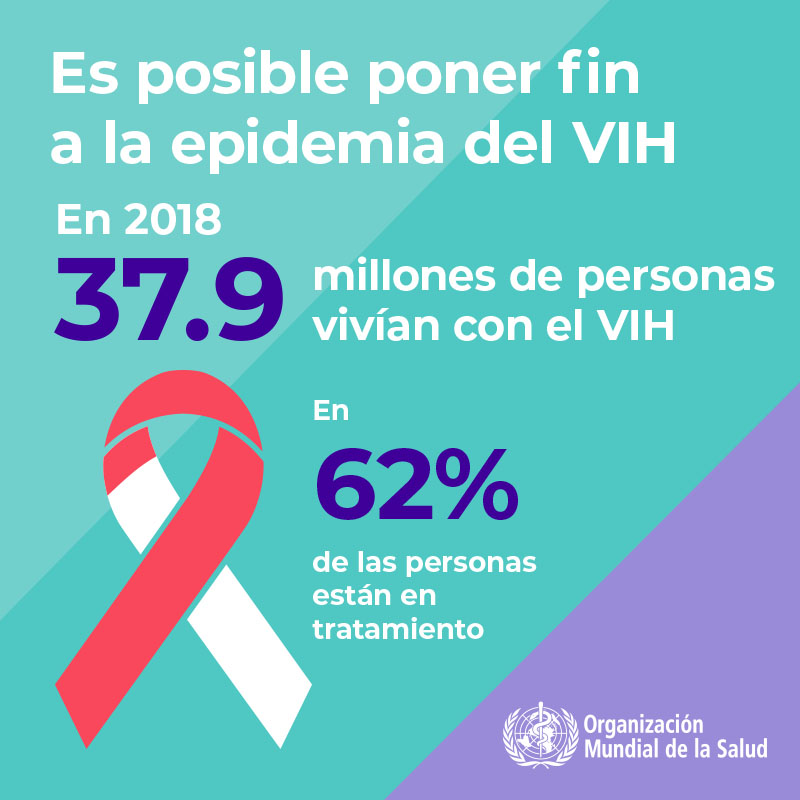 Es posible poner fin a la epidemia del VIH

En 2018

37.9 millones de personas vivían con el VIH

En

62%

de las personas están en tratamiento

Organización Mundial de la Salud