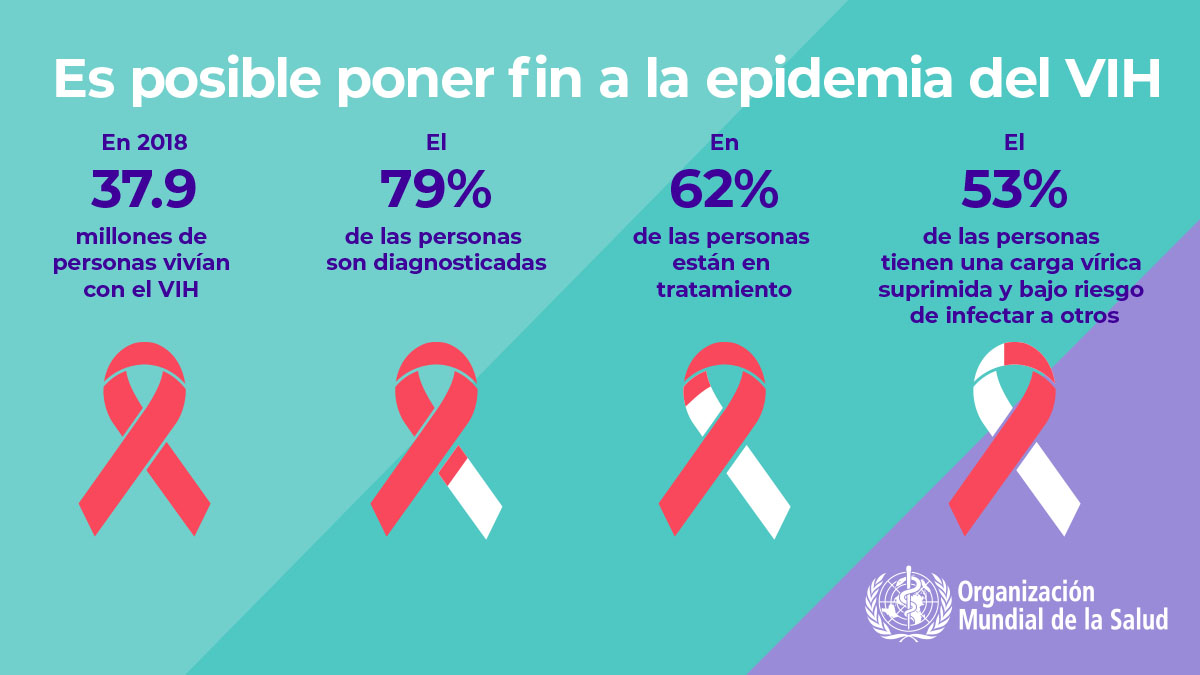 Es posible poner fin a la epidemia del VIH

En 2018
37.9
millones de personas vivían con el VIH

El
79%
de las personas son diagnosticadas

En
62%
de las personas están en tratamiento

El
53%
de las personas tienen una carga vírica suprimida y bajo riesgo de infectar a otros

Organización Mundial de la Salud