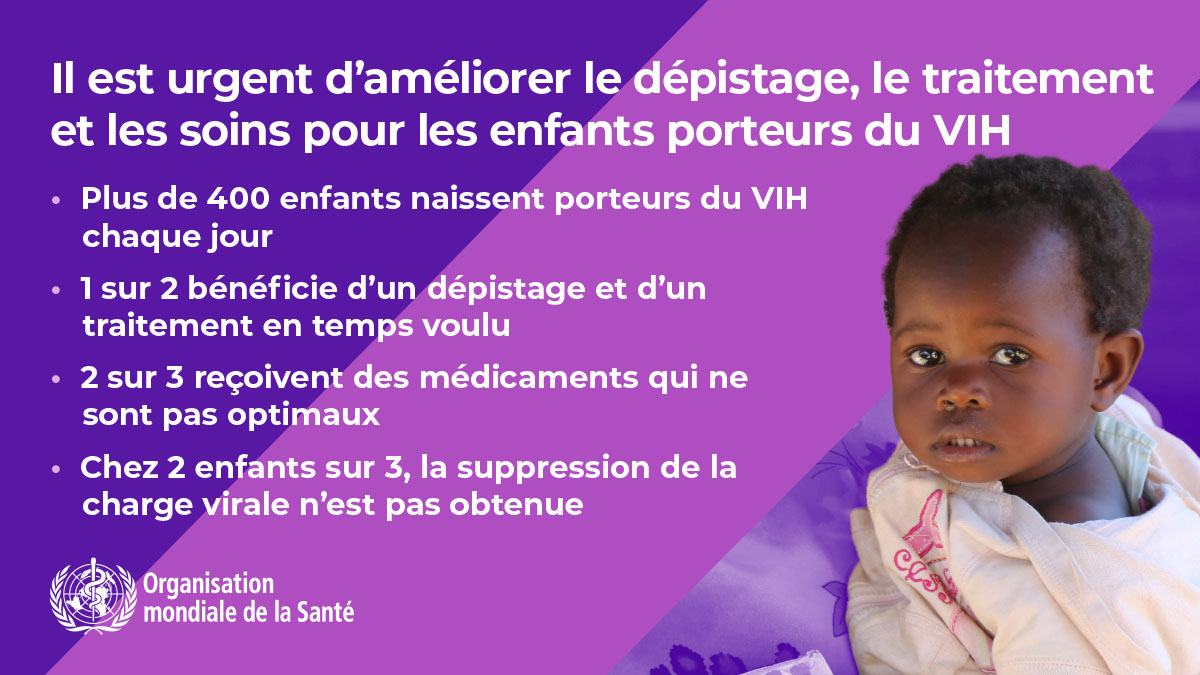 Il est urgent d’améliorer le dépistage, le traitement et les soins pour les enfants porteurs du VIH

• Plus de 400 enfants naissent porteurs du VIH chaque jour

• 1 sur 2 bénéficie d’un dépistage et d’un traitement en temps voulu

• 2 sur 3 reçoivent des médicaments qui ne sont pas optimaux

• Chez 2 enfants sur 3, la suppression de la charge virale n’est pas obtenue

Organisation mondiale de la Santé