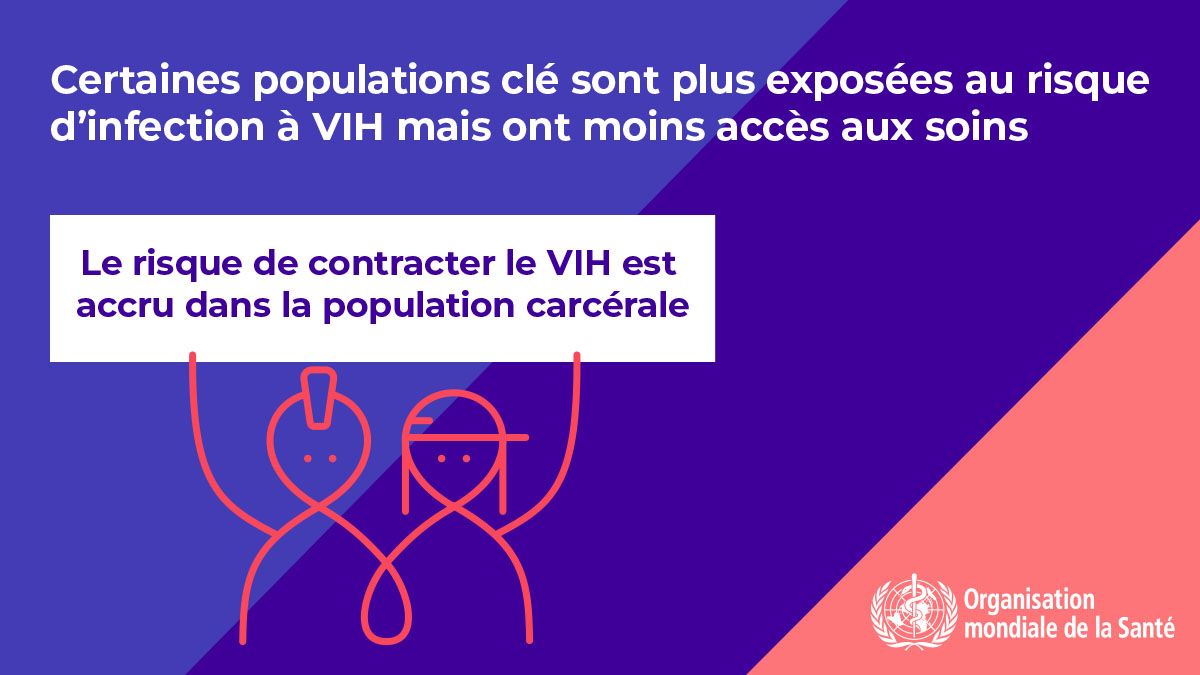 Certaines populations clé sont plus exposées au risque d’infection à VIH mais ont moins accès aux soins

Le risque de contracter le VIH est accru dans la population carcérale

Organisation mondiale de la Santé