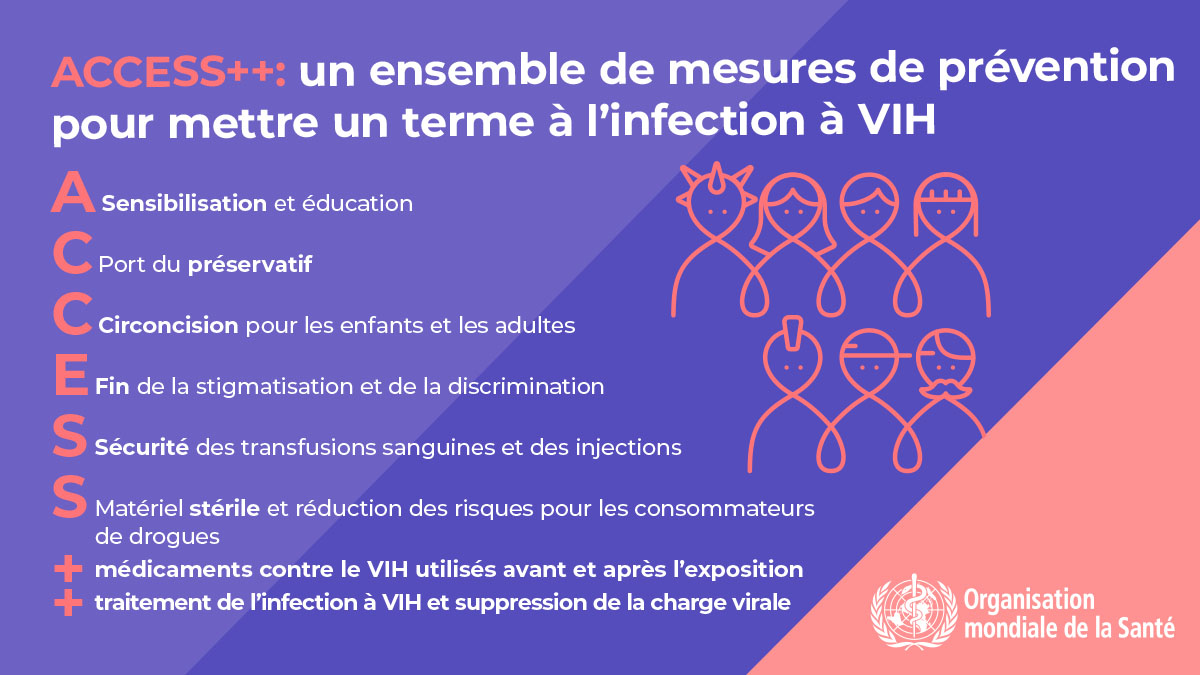 ACCESS++: un ensemble de mesures de prévention pour mettre un terme à l'infection à VIH

A Sensibilisation et éducation

C Port du préservatif

C Circoncision pour les enfants et les adultes

E Fin de la stigmatisation et de la discrimination

S Sécurité des transfusions sanguines et des injections

S Matériel stérile et réduction des risques pour les consommateurs de drogues

+ médicaments contre le VIH utilisés avant et après l'exposition

+ traitement de l'infection à VIH et suppression de la charge virale

Organisation mondiale de la Santé