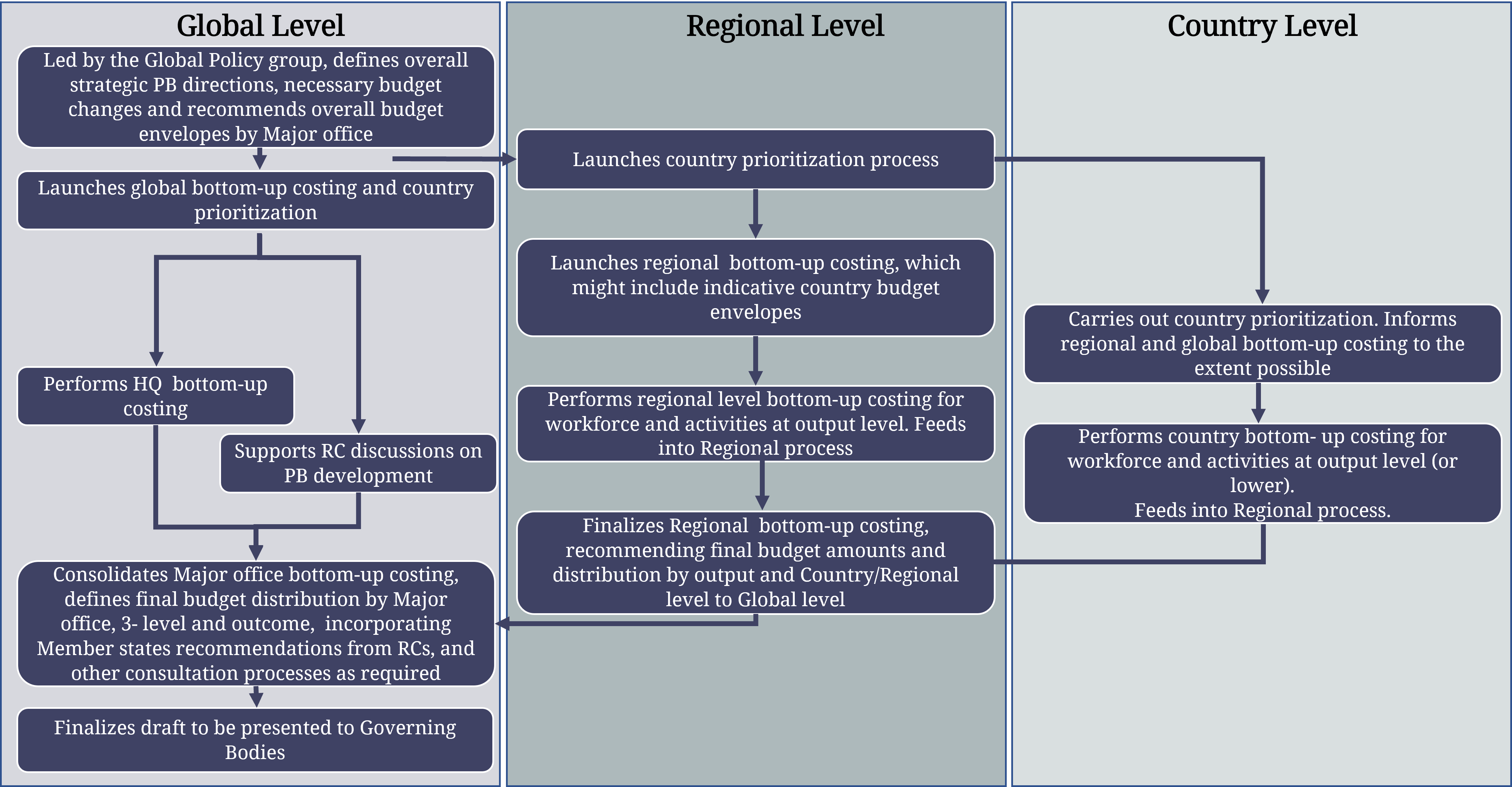 Global Level

Led by the Global Policy group, defines overall strategic PB directions, necessary budget changes and recommends overall budget envelopes by Major office

Launches global bottom-up costing and country prioritization

Performs HQ bottom-up costing

Supports RC discussions on PB development

Consolidates Major office bottom-up costing, defines final budget distribution by Major office, 3- level and outcome, incorporating Member states recommendations from RCs, and other consultation processes as required

Finalizes draft to be presented to Governing Bodies

Regional Level

Launches country prioritization process

Launches regional bottom-up costing, which might include indicative country budget envelopes

Performs regional level bottom-up costing for workforce and activities at output level. Feeds into Regional process

Finalizes Regional bottom-up costing, recommending final budget amounts and distribution by output and Country/Regional level to Global level

Country Level

Carries out country prioritization. Informs regional and global bottom-up costing to the extent possible

Performs country bottom- up costing for workforce and activities at output level (or lower).
Feeds into Regional process.