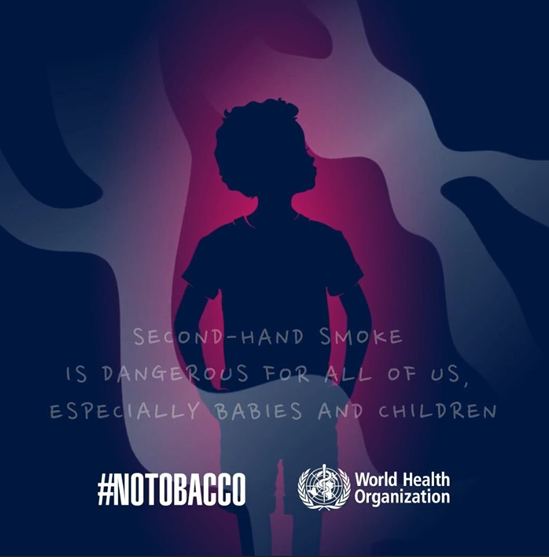 SECOND-HAND SMOKE IS DANGEROUS FOR ALL OF US, ESPECIALLY BABIES AND CHILDREN

#NOTOBACCO

World Health Organization