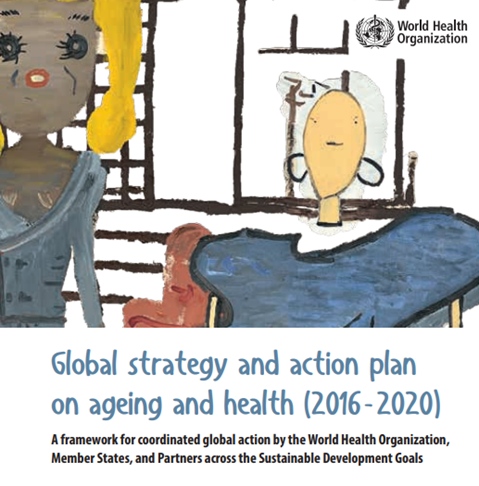 World Health Organization

Global strategy and action plan on ageing and health (2016-2020)

A framework for coordinated global action by the World Health Organization, Member States, and Partners across the Sustainable Development Goals