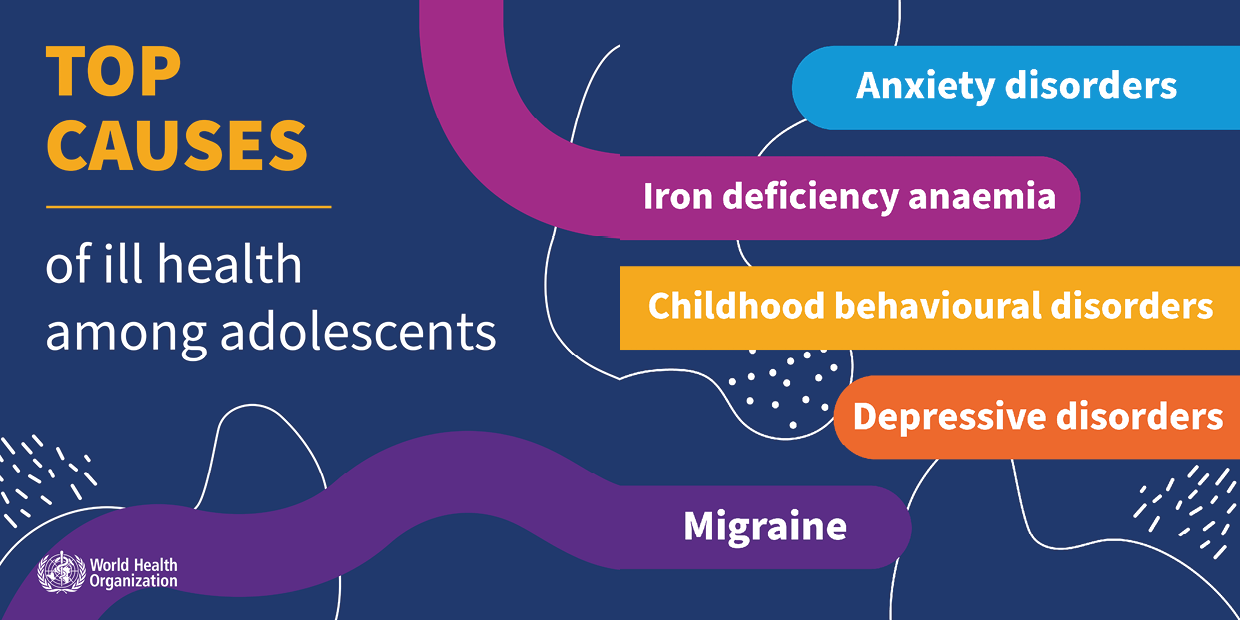 TOP CAUSES

of ill health among adolescents

Anxiety disorders

Iron deficiency anaemia

Childhood behavioural disorders

Depressive disorders

Migraine

World Health Organization