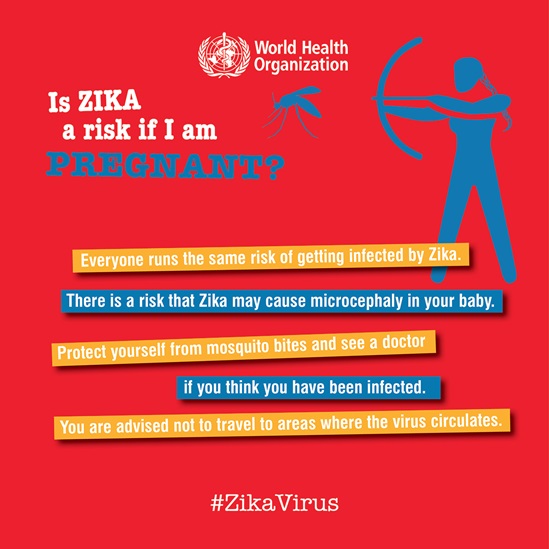 World Health Organization

Is ZIKA a risk if I am PREGNANT?

Everyone runs the same risk of getting infected by Zika.

There is a risk that Zika may cause microcephaly in your baby.

Protect yourself from mosquito bites and see a doctor

if you think you have been infected.

You are advised not to travel to areas where the virus circulates.

#ZikaVirus