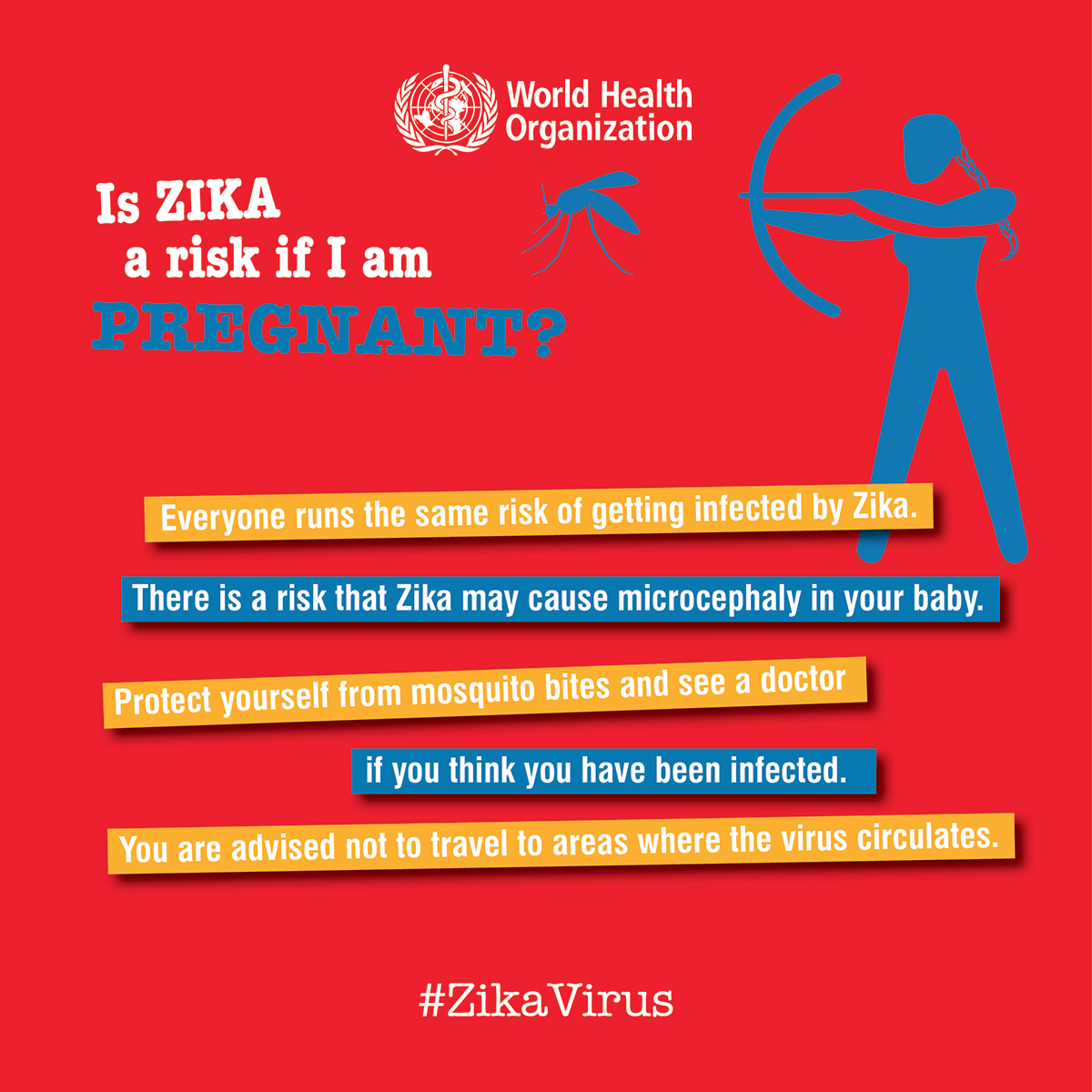 World Health Organization

Is ZIKA a risk if I am PREGNANT?

Everyone runs the same risk of getting infected by Zika.

There is a risk that Zika may cause microcephaly in your baby.

Protect yourself from mosquito bites and see a doctor

if you think you have been infected.

You are advised not to travel to areas where the virus circulates.

#ZikaVirus