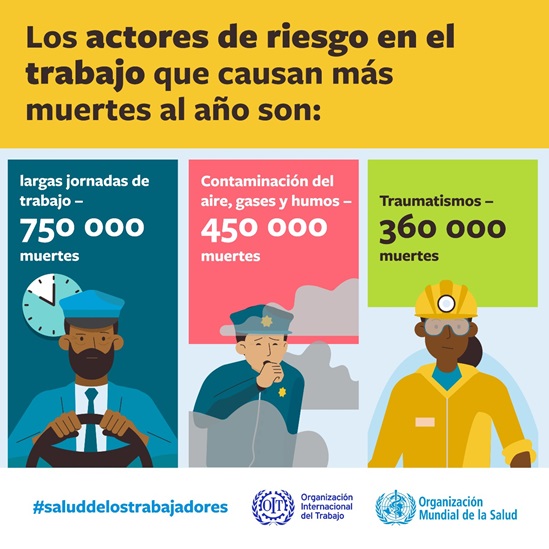 Los actores de riesgo en el trabajo que causan más muertes al año son:

largas jornadas de trabajo – 750 000 muertes

Contaminación del aire, gases y humos – 450 000 muertes

Traumatismos – 360 000 muertes

#saluddelostrabajadores

OIT Organización Internacional del Trabajo

Organización Mundial de la Salud