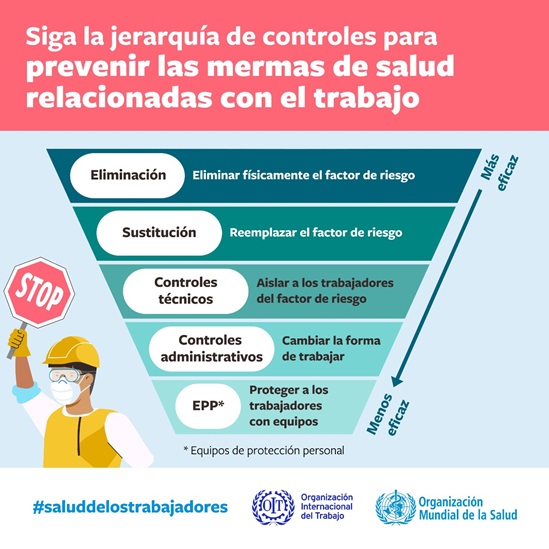 Siga la jerarquía de controles para prevenir las mermas de salud relacionadas con el trabajo

Eliminación
Eliminar físicamente el factor de riesgo

Sustitución
Reemplazar el factor de riesgo

Controles técnicos
Aislar a los trabajadores del factor de riesgo

Controles administrativos
Cambiar la forma de trabajar

EPP*
Proteger a los trabajadores con equipos

Más eficaz

Menos eficaz

STOP

* Equipos de protección personal

#saluddelostrabajadores

OIT
Organización Internacional del Trabajo

Organización Mundial de la Salud