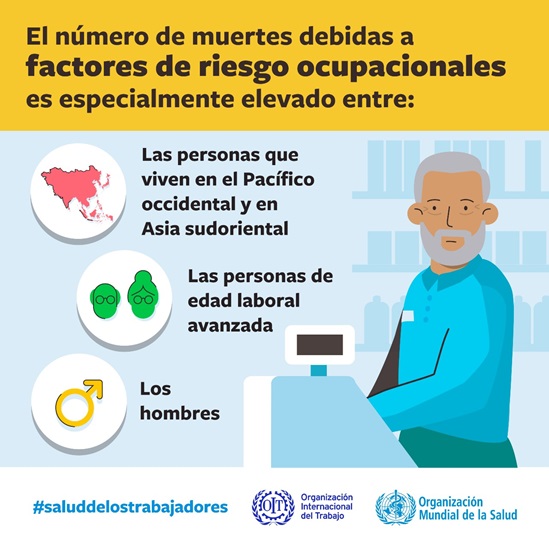 El número de muertes debidas a factores de riesgo ocupacionales es especialmente elevado entre:

Las personas que viven en el Pacífico occidental y en Asia sudoriental

Las personas de edad laboral avanzada

Los hombres

#saluddelostrabajadores

OIT Organización Internacional del Trabajo

Organización Mundial de la Salud