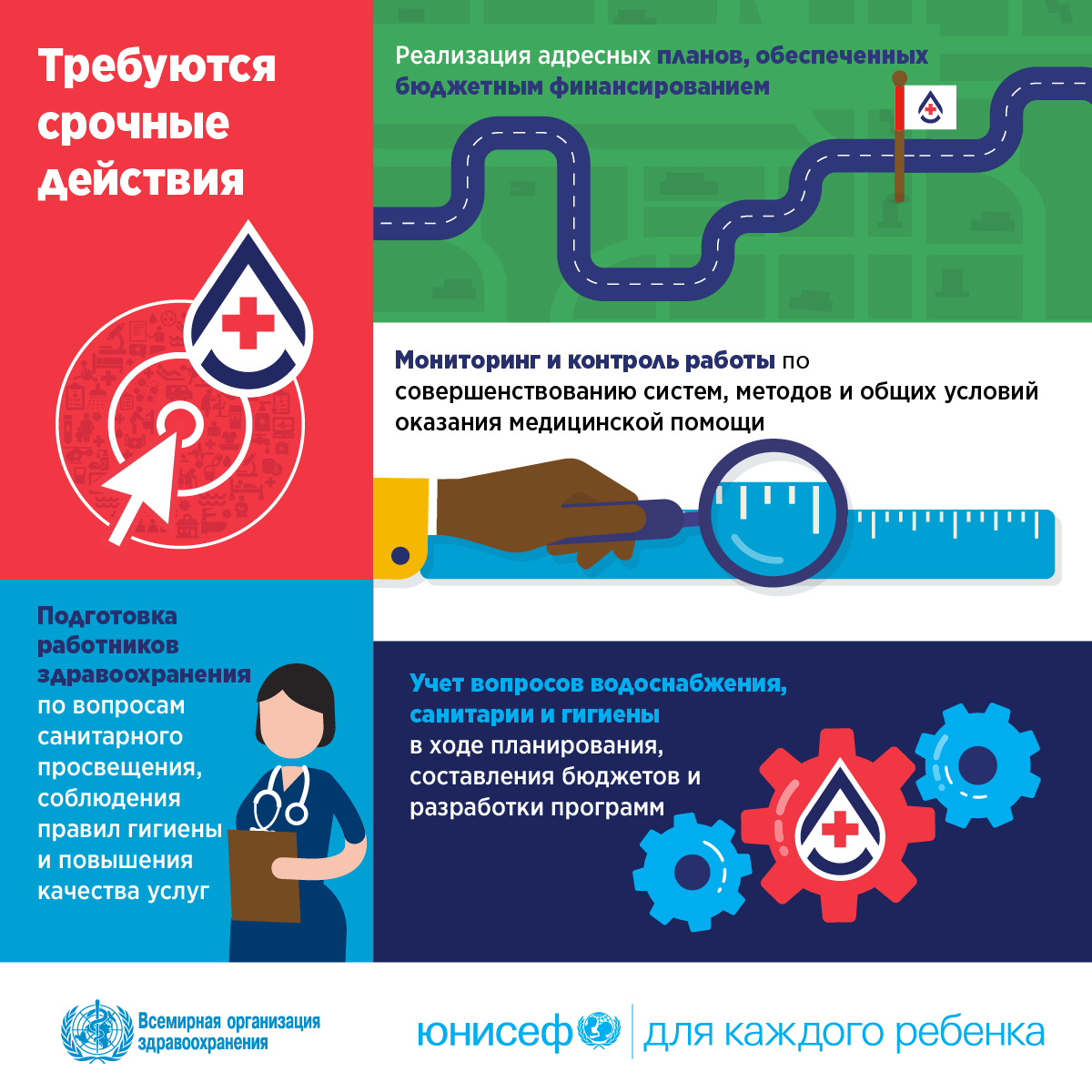 Требуются срочные действия

Реализация адресных планов, обеспеченных бюджетным финансированием

Мониторинг и контроль работы по совершенствованию систем, методов и общих условий оказания медицинской помощи

Подготовка работников здравоохранения по вопросам санитарного просвещения, соблюдения правил гигиены и повышения качества услуг

Учет вопросов водоснабжения, санитарии и гигиены в ходе планирования, составления бюджетов и разработки программ

Всемирная организация здравоохранения

юнисеф | для каждого ребенка