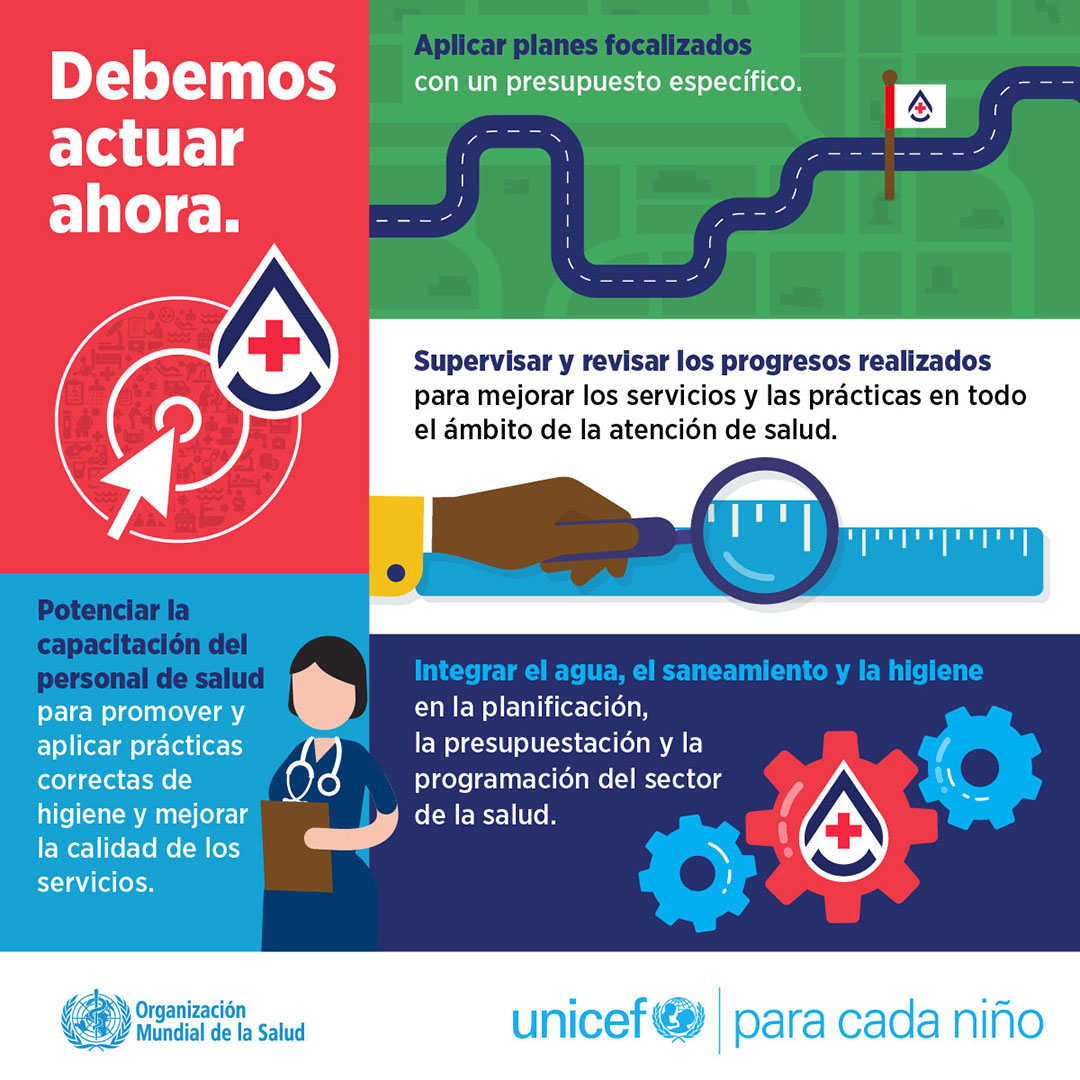 Debemos actuar ahora.

Aplicar planes focalizados con un presupuesto específico.

Supervisar y revisar los progresos realizados para mejorar los servicios y las prácticas en todo el ámbito de la atención de salud.

Potenciar la capacitación del personal de salud para promover y aplicar prácticas correctas de higiene y mejorar la calidad de los servicios.

Integrar el agua, el saneamiento y la higiene en la planificación, la presupuestación y la programación del sector de la salud.

Organización Mundial de la Salud

unicef | para cada niño