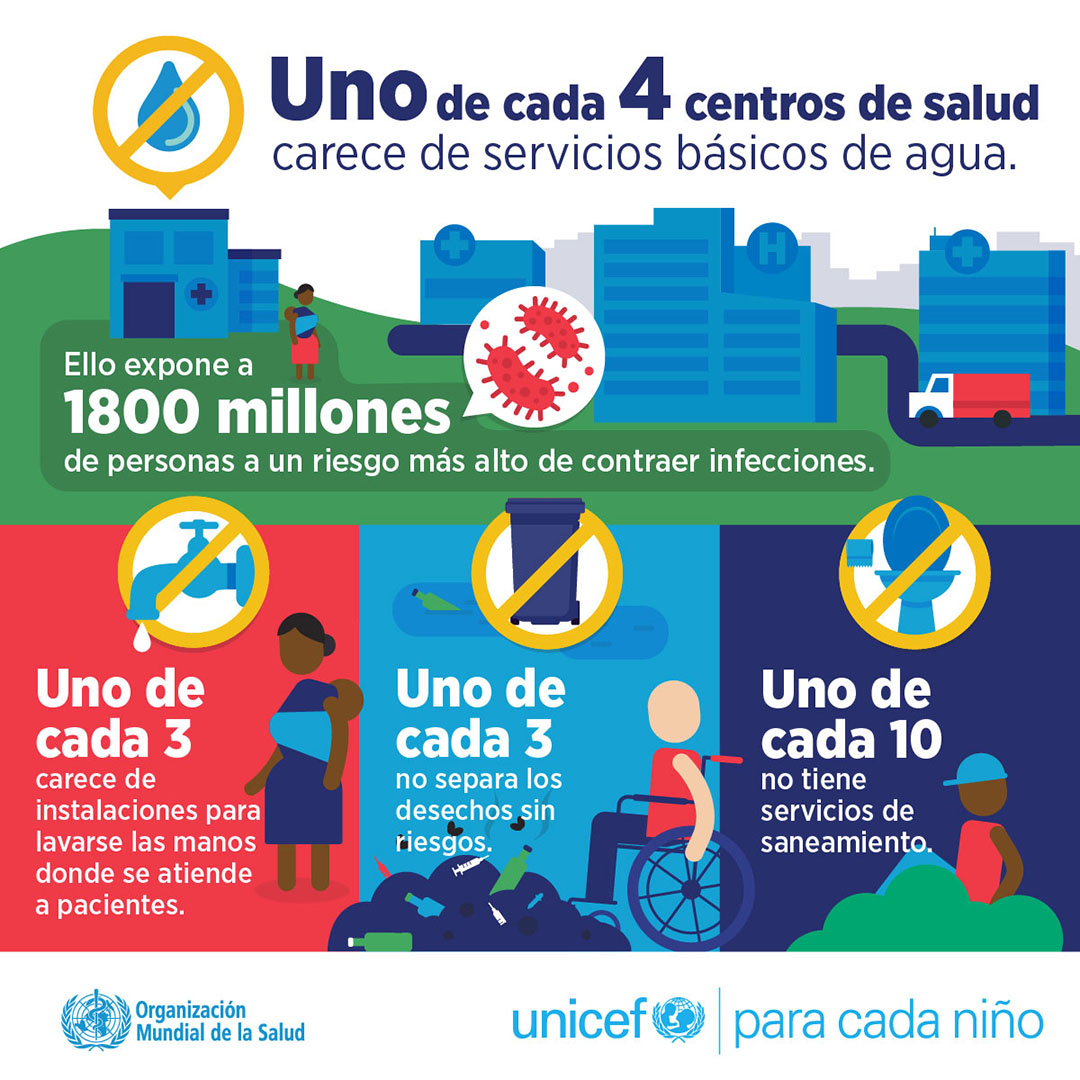 Uno de cada 4 centros de salud carece de servicios básicos de agua.

H

Ello expone a
1800 millones
de personas a un riesgo más alto de contraer infecciones.

Uno de cada 3
carece de instalaciones para lavarse las manos donde se atiende a pacientes.

Uno de cada 3
no separa los desechos sin riesgos.

Uno de cada 10
no tiene servicios de saneamiento.

Organización Mundial de la Salud

unicef | para cada niño