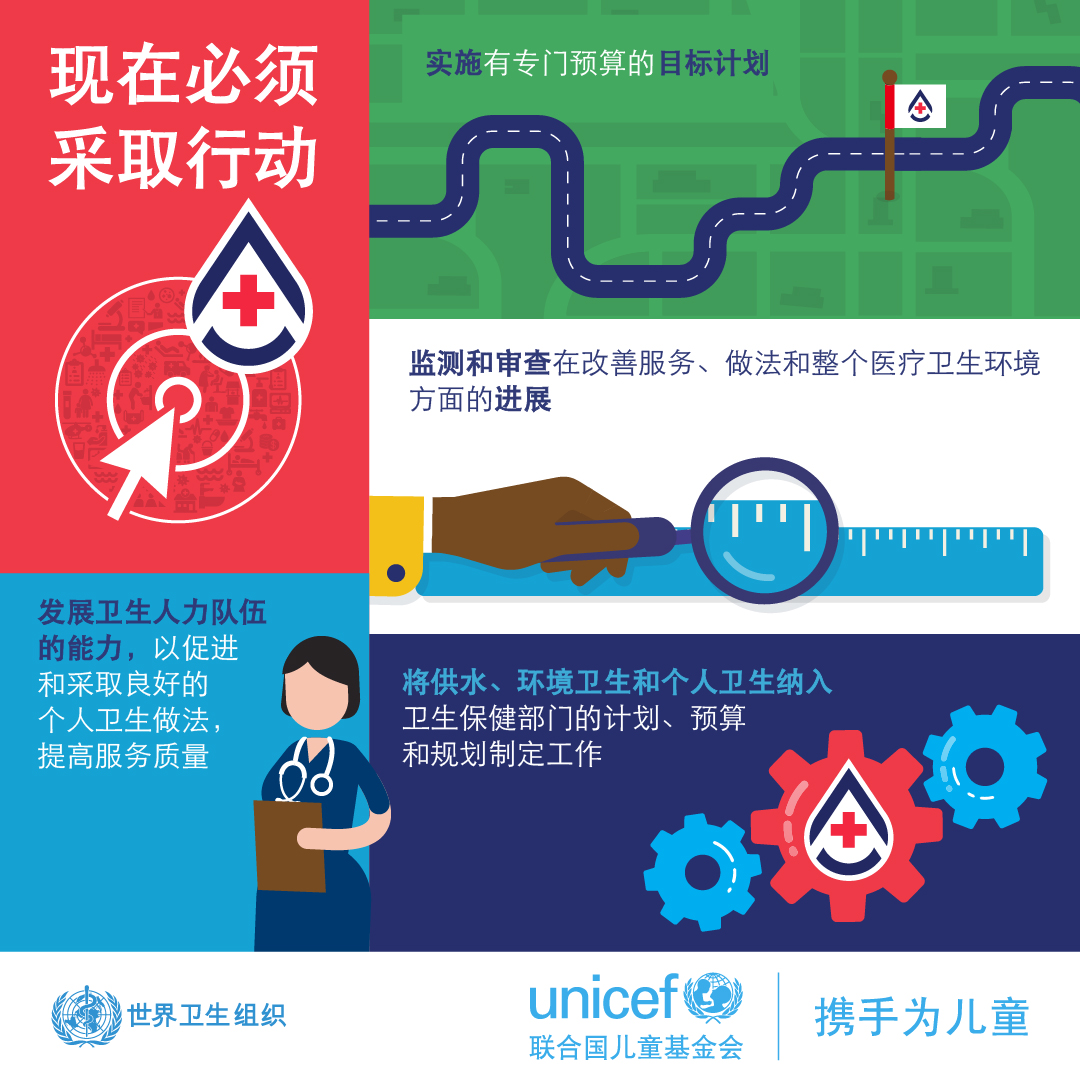 现在必须采取行动

实施有专门预算的目标计划

监测和审查在改善服务、做法和整个医疗卫生环境方面的进展

发展卫生人力队伍的能力，以促进和采取良好的个人卫生做法，提高服务质量

将供水、环境卫生和个人卫生纳入卫生保健部门的计划、预算和规划制定工作

世界卫生组织

unicef
联合国儿童基金会

携手为儿童