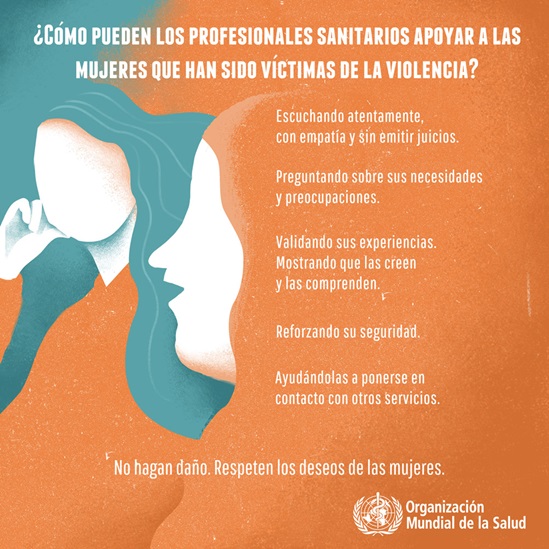 ¿CÓMO PUEDEN LOS PROFESIONALES SANITARIOS APOYAR A LAS MUJERES QUE HAN SIDO VÍCTIMAS DE LA VIOLENCIA?

Escuchando atentamente, con empatía y sin emitir juicios.

Preguntando sobre sus necesidades y preocupaciones.

Validando sus experiencias. Mostrando que las creen y las comprenden.

Reforzando su seguridad.

Ayudándolas a ponerse en contacto con otros servicios.

No hagan daño. Respeten los deseos de las mujeres.

Organización Mundial de la Salud