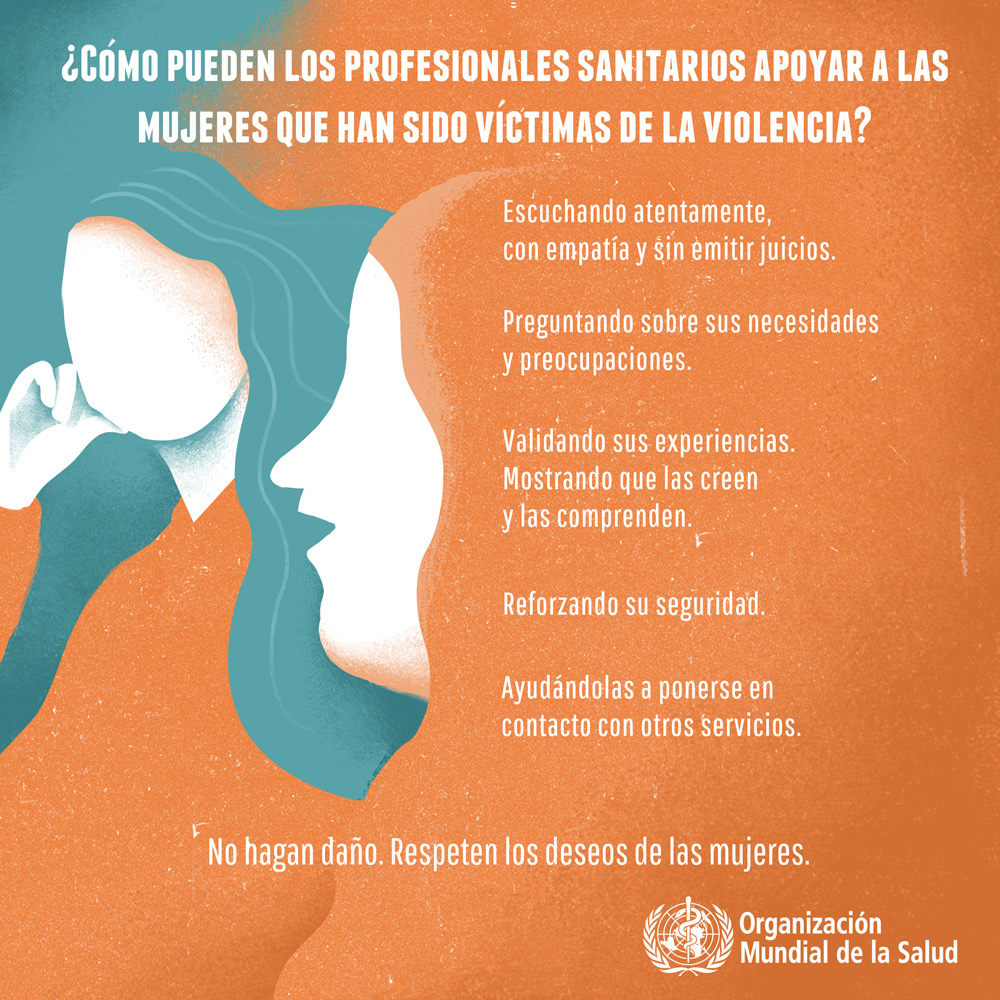 ¿CÓMO PUEDEN LOS PROFESIONALES SANITARIOS APOYAR A LAS MUJERES QUE HAN SIDO VÍCTIMAS DE LA VIOLENCIA?

Escuchando atentamente, con empatía y sin emitir juicios.

Preguntando sobre sus necesidades y preocupaciones.

Validando sus experiencias. Mostrando que las creen y las comprenden.

Reforzando su seguridad.

Ayudándolas a ponerse en contacto con otros servicios.

No hagan daño. Respeten los deseos de las mujeres.

Organización Mundial de la Salud