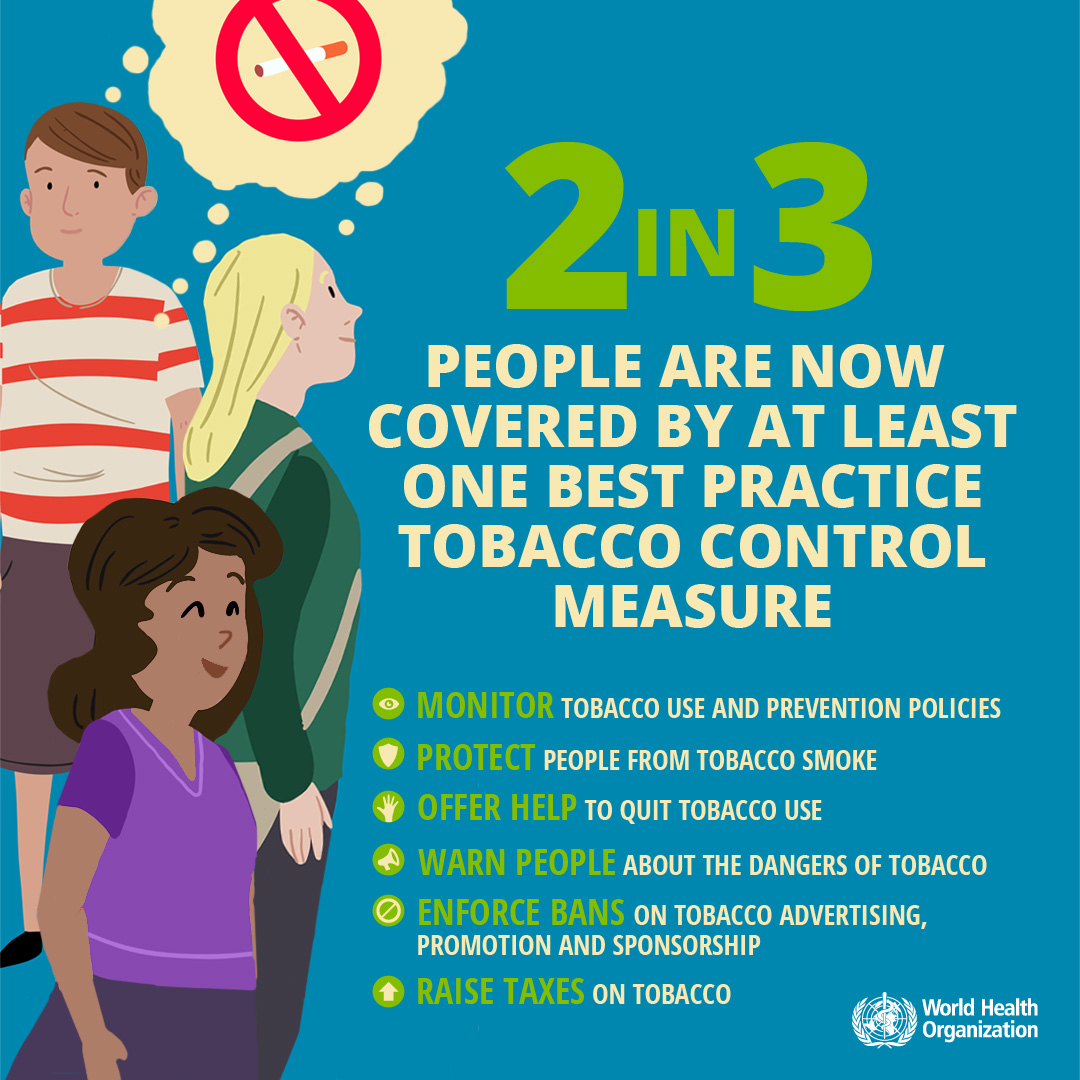 2 IN 3

PEOPLE ARE NOW COVERED BY AT LEAST ONE BEST PRACTICE TOBACCO CONTROL MEASURE

MONITOR TOBACCO USE AND PREVENTION POLICIES

PROTECT PEOPLE FROM TOBACCO SMOKE

OFFER HELP TO QUIT TOBACCO USE

WARN PEOPLE ABOUT THE DANGERS OF TOBACCO

ENFORCE BANS ON TOBACCO ADVERTISING, PROMOTION AND SPONSORSHIP

RAISE TAXES ON TOBACCO

World Health Organization