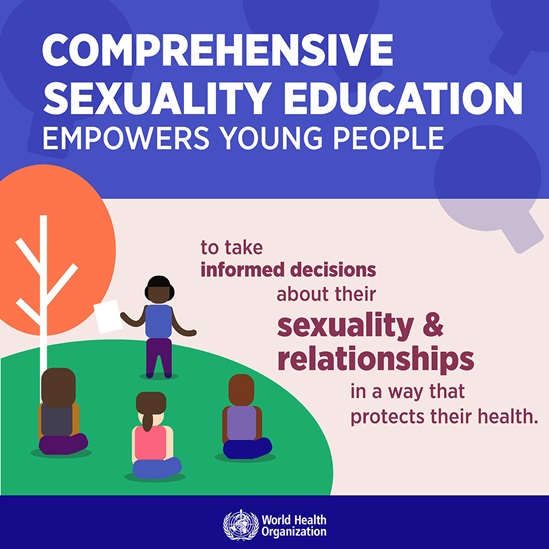 COMPREHENSIVE SEXUALITY EDUCATION
EMPOWERS YOUNG PEOPLE

to take informed decisions about their sexuality & relationships in a way that protects their health.

World Health Organization