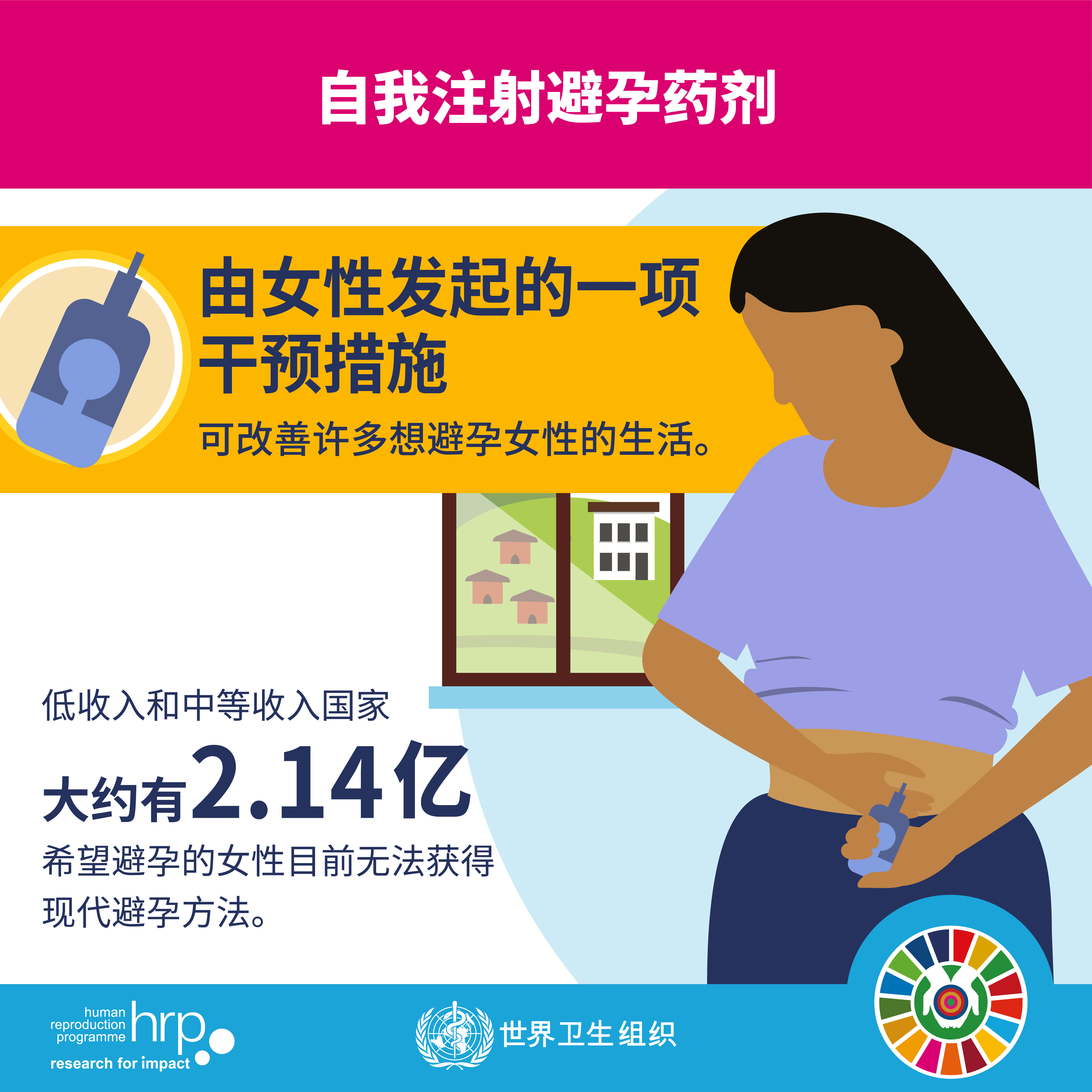 自我注射避孕药剂

由女性发起的一项干预措施

可改善许多想避孕女性的生活。

低收入和中等收入国家

大约有2.14亿

希望避孕的女性目前无法获得现代避孕方法。

human reproduction programme hrp research for impact

世界卫生组织