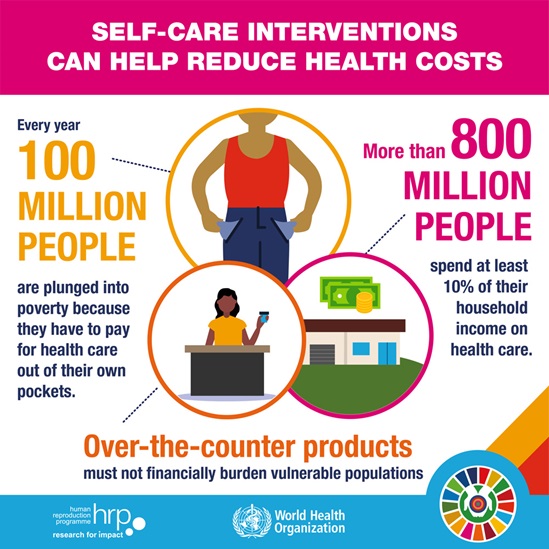 SELF-CARE INTERVENTIONS CAN HELP REDUCE HEALTH COSTS

Every year
100 MILLION PEOPLE
are plunged into poverty because they have to pay for health care out of their own pockets.

More than 800 MILLION PEOPLE
spend at least 10% of their household income on health care.

Over-the-counter products
must not financially burden vulnerable populations

human reproduction programme hrp
research for impact

World Health Organization