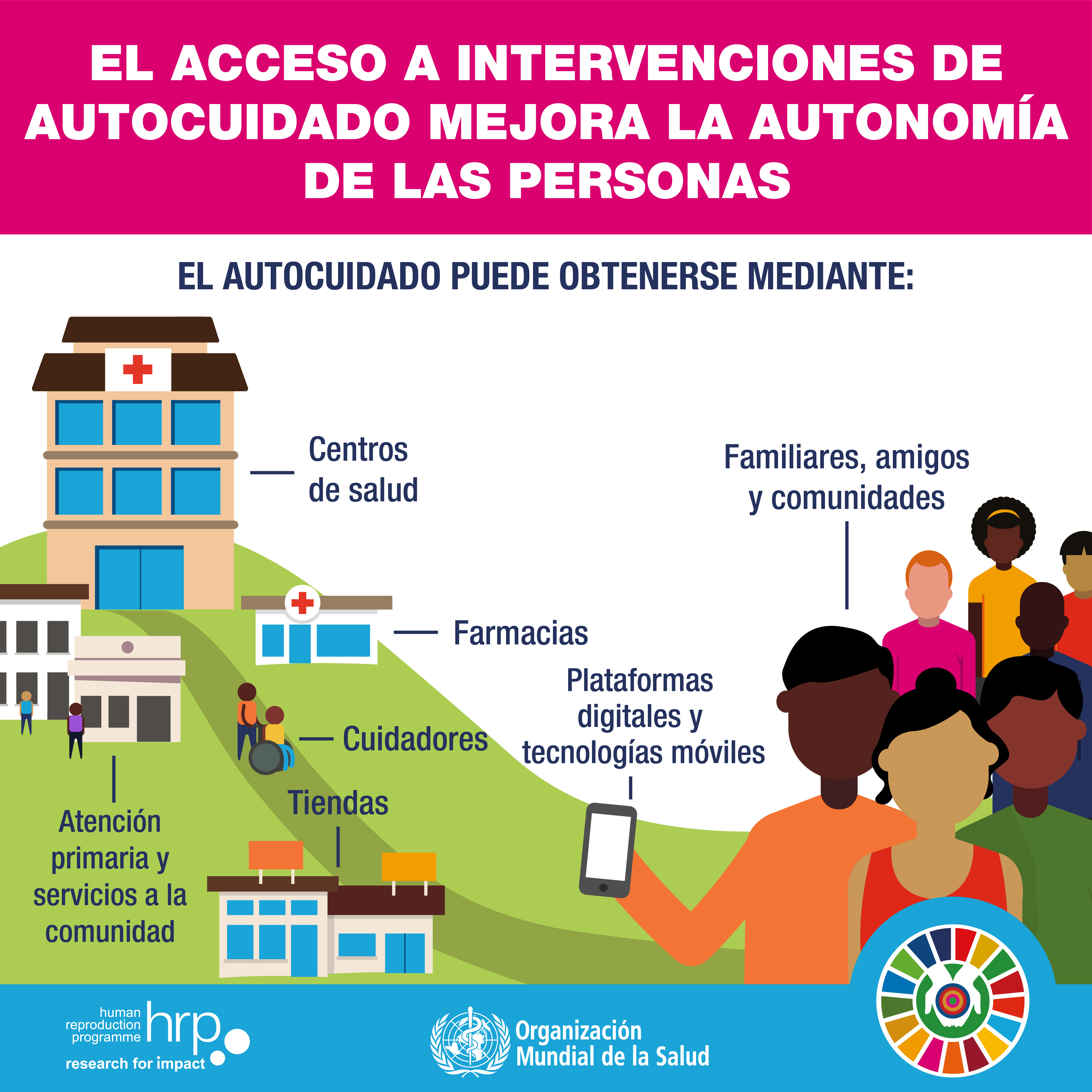 EL ACCESO A INTERVENCIONES DE AUTOCUIDADO MEJORA LA AUTONOMÍA DE LAS PERSONAS

EL AUTOCUIDADO PUEDE OBTENERSE MEDIANTE:

Centros de salud

Familiares, amigos y comunidades

Farmacias

Plataformas digitales y tecnologías móviles

Cuidadores

Tiendas

Atención primaria y servicios a la comunidad

human reproduction programme hrp research for impact

Organización Mundial de la Salud