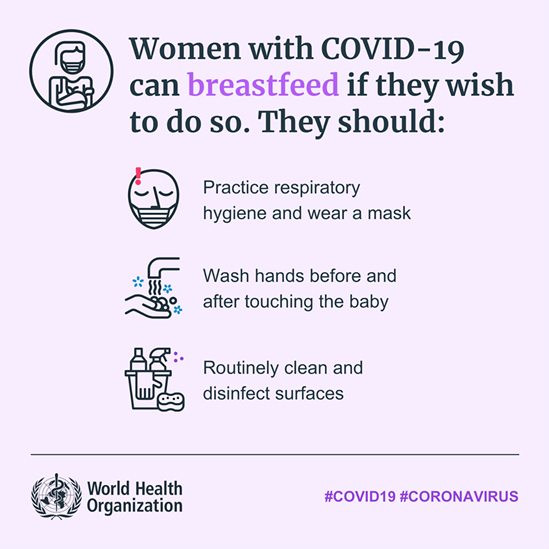 Women with COVID-19 can breastfeed if they wish to do so. They should:

Practice respiratory hygiene and wear a mask

Wash hands before and after touching the baby

Routinely clean and disinfect surfaces

World Health Organization

#COVID19 #CORONAVIRUS