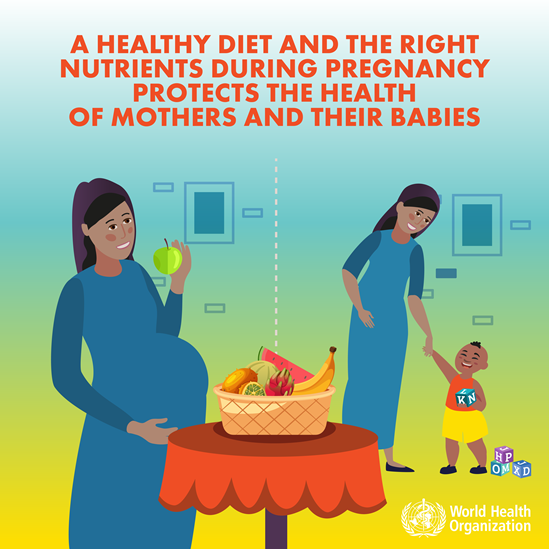 A HEALTHY DIET AND THE RIGHT NUTRIENTS DURING PREGNANCY PROTECTS THE HEALTH OF MOTHERS AND THEIR BABIES

K N

H P
O M X D

World Health Organization