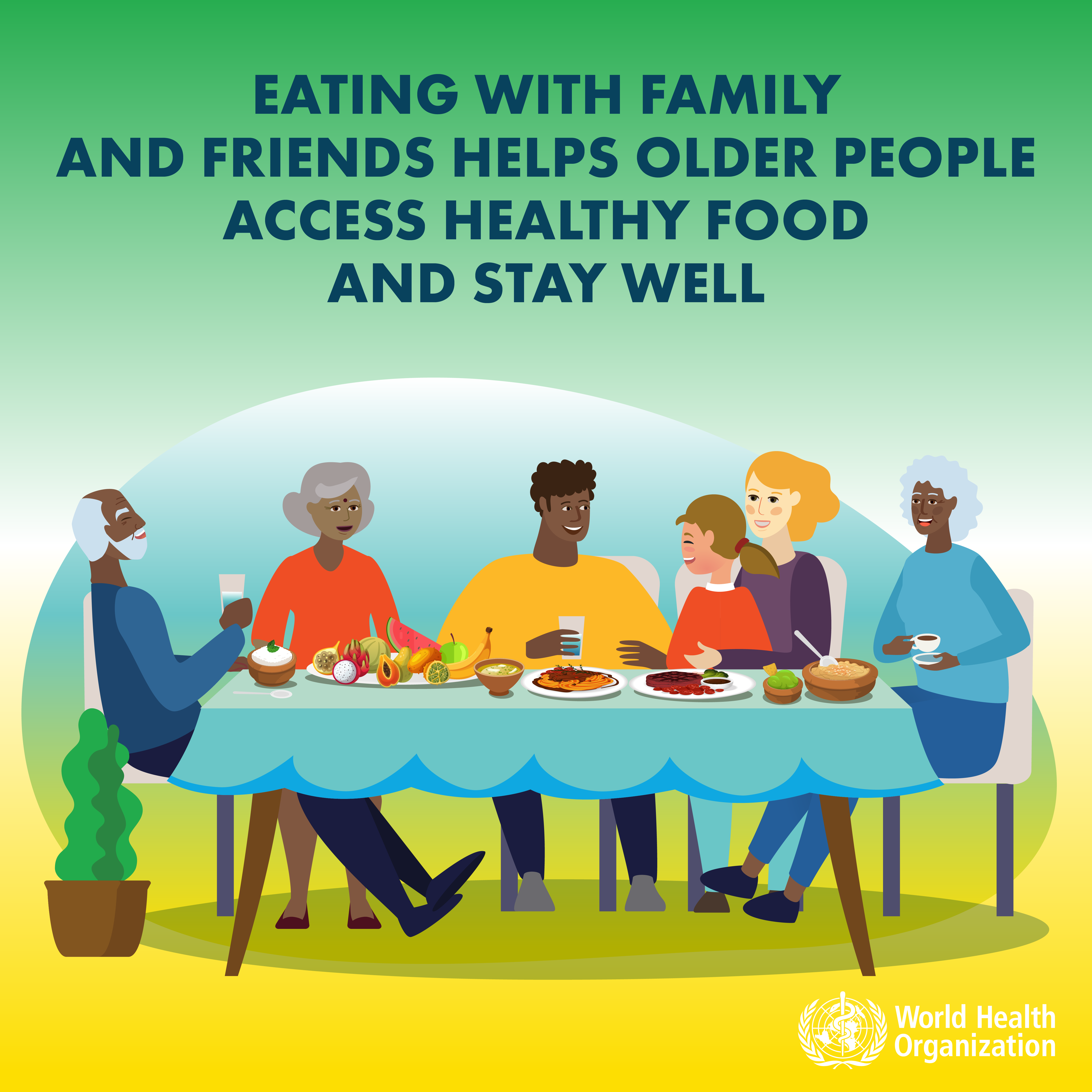 EATING WITH FAMILY AND FRIENDS HELPS OLDER PEOPLE ACCESS HEALTHY FOOD AND STAY WELL

World Health Organization