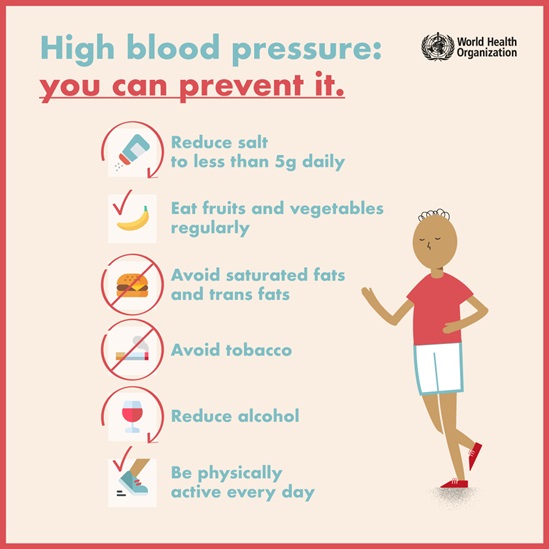 High blood pressure:
you can prevent it.

World Health Organization

Reduce salt to less than 5g daily

Eat fruits and vegetables regularly

Avoid saturated fats and trans fats

Avoid tobacco

Reduce alcohol

Be physically active every day