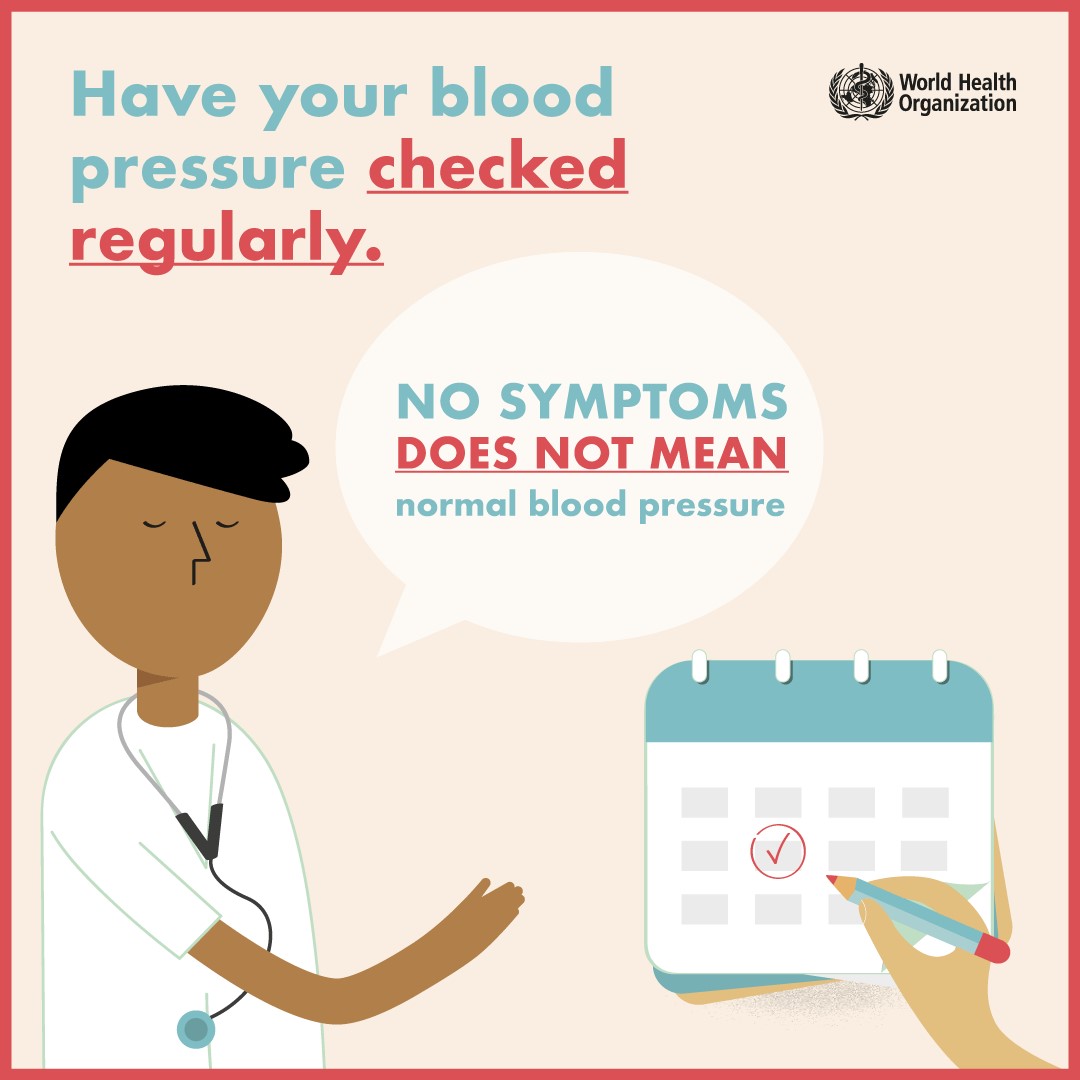 Have your blood pressure checked regularly.

World Health Organization

NO SYMPTOMS DOES NOT MEAN normal blood pressure