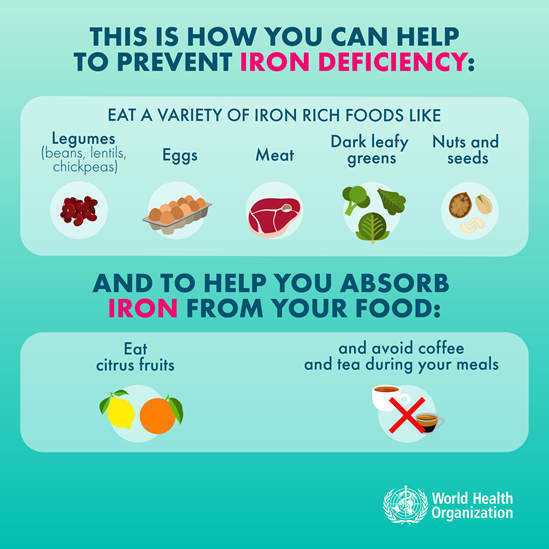 THIS IS HOW YOU CAN HELP TO PREVENT IRON DEFICIENCY:

EAT A VARIETY OF IRON RICH FOODS LIKE

Legumes (beans, lentils, chickpeas)

Eggs

Meat

Dark leafy greens

Nuts and seeds

AND TO HELP YOU ABSORB IRON FROM YOUR FOOD:

Eat citrus fruits

and avoid coffee and tea during your meals

World Health Organization