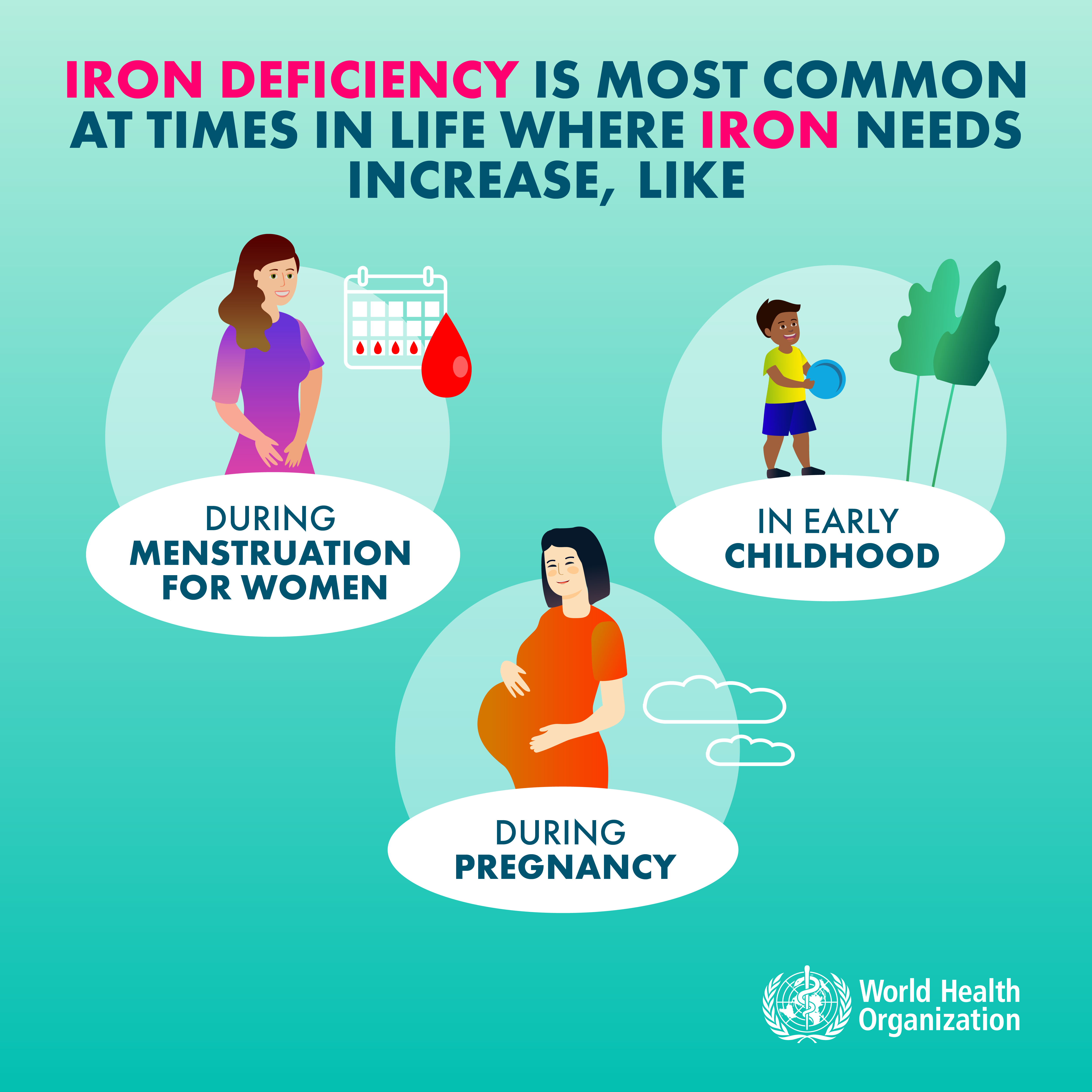 IRON DEFICIENCY IS MOST COMMON AT TIMES IN LIFE WHERE IRON NEEDS INCREASE, LIKE

DURING MENSTRUATION FOR WOMEN

IN EARLY CHILDHOOD

DURING PREGNANCY

World Health Organization