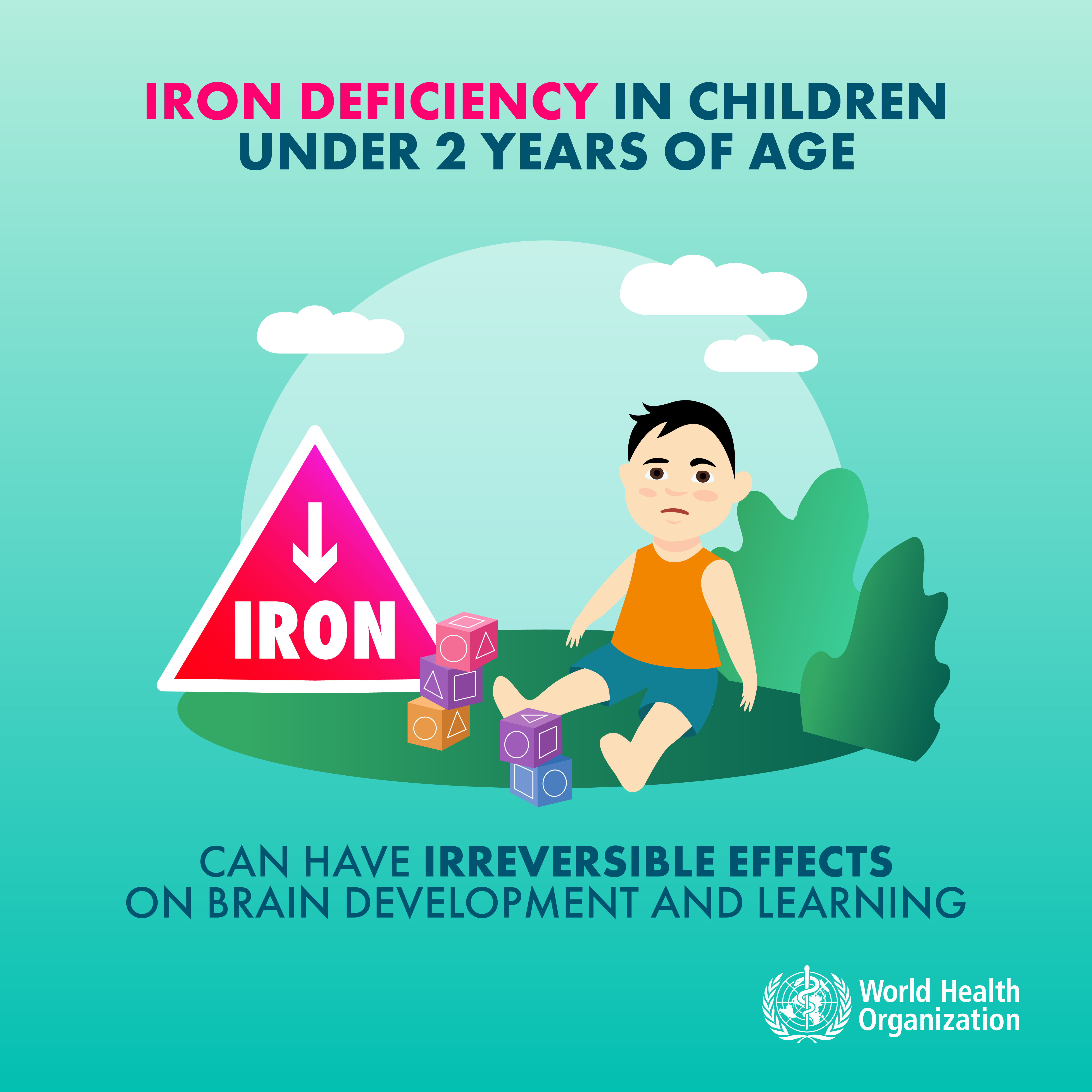 IRON DEFICIENCY IN CHILDREN UNDER 2 YEARS OF AGE

↓ IRON

CAN HAVE IRREVERSIBLE EFFECTS ON BRAIN DEVELOPMENT AND LEARNING

World Health Organization