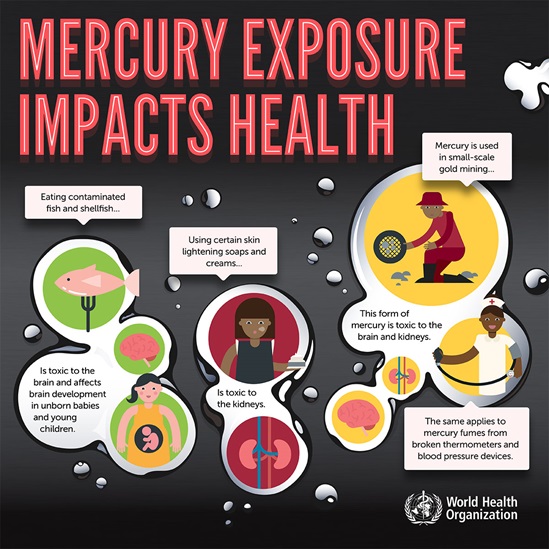 MERCURY EXPOSURE IMPACTS HEALTH

Eating contaminated fish and shellfish...

Is toxic to the brain and affects brain development in unborn babies and young children.

Using certain skin lightening soaps and creams...

Is toxic to the kidneys.

Mercury is used in small-scale gold mining...

This form of mercury is toxic to the brain and kidneys.

The same applies to mercury fumes from broken thermometers and blood pressure devices.

World Health Organization